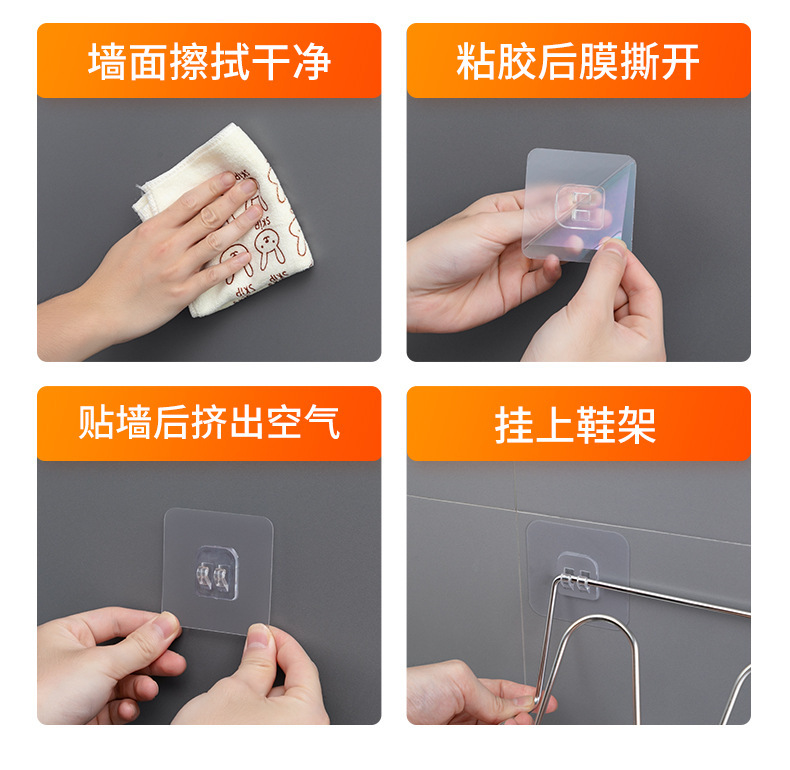 墙面擦拭干净

粘胶后膜撕开

贴墙后挤出空气

挂上鞋架