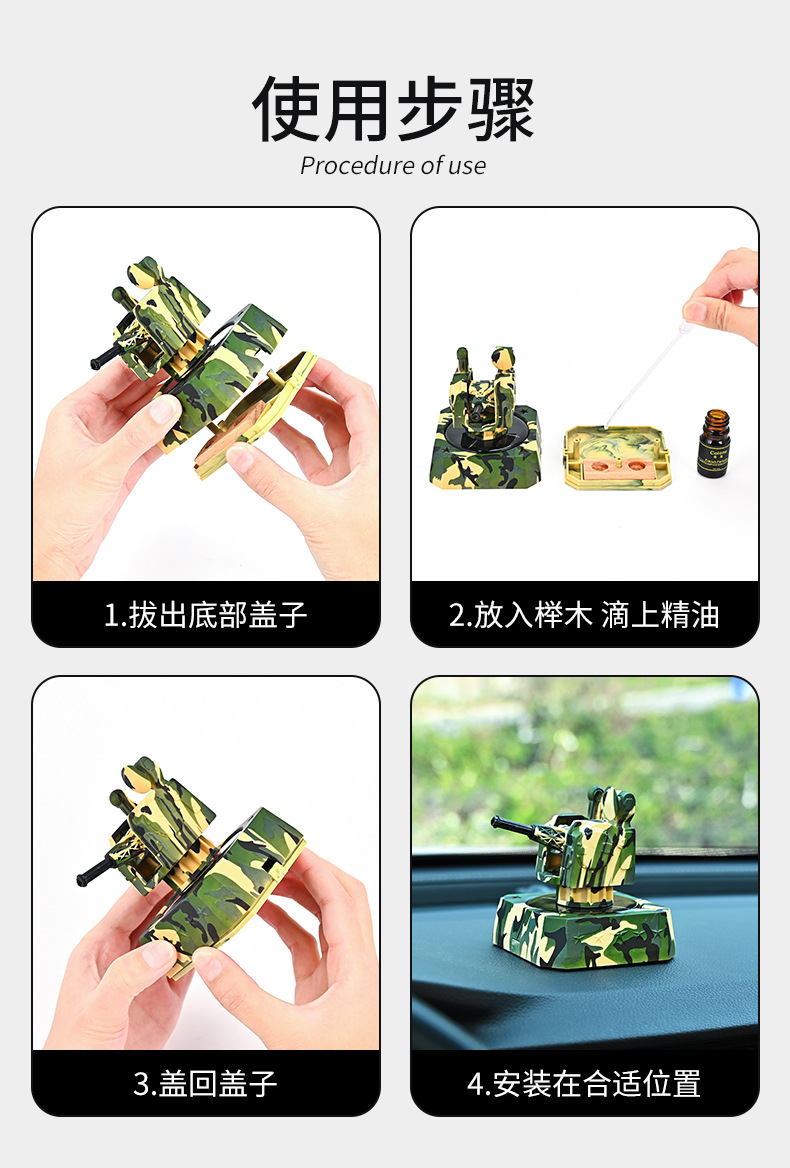 使用步骤
Procedure of use

1.拔出底部盖子

2.放入榉木 滴上精油

3.盖回盖子

4.安装在合适位置