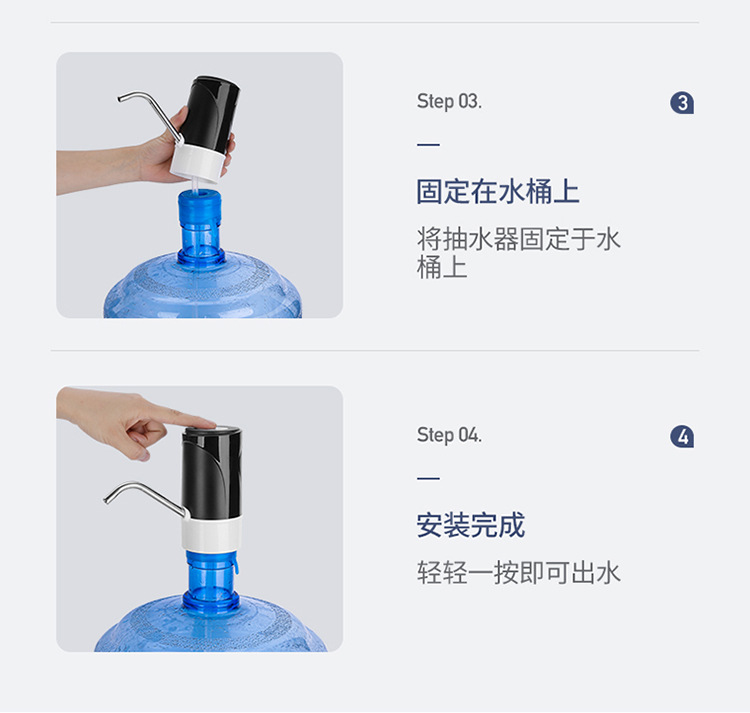 Step 03.

3

—

固定在水桶上

将抽水器固定于水桶上

Step 04.

4

—

安装完成

轻轻一按即可出水