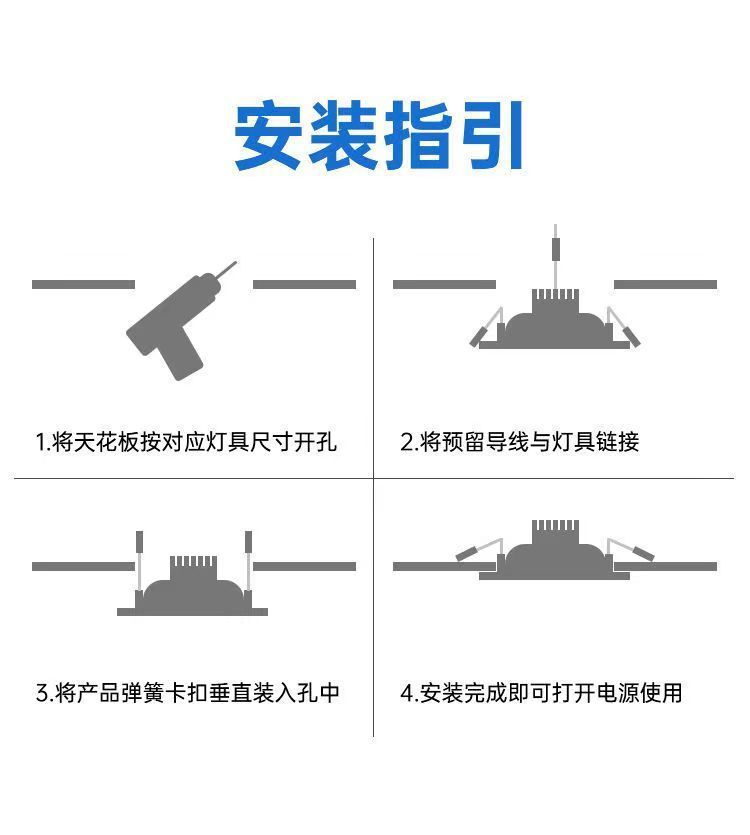 安装指引

1.将天花板按对应灯具尺寸开孔

2.将预留导线与灯具链接

3.将产品弹簧卡扣垂直装入孔中

4.安装完成即可打开电源使用