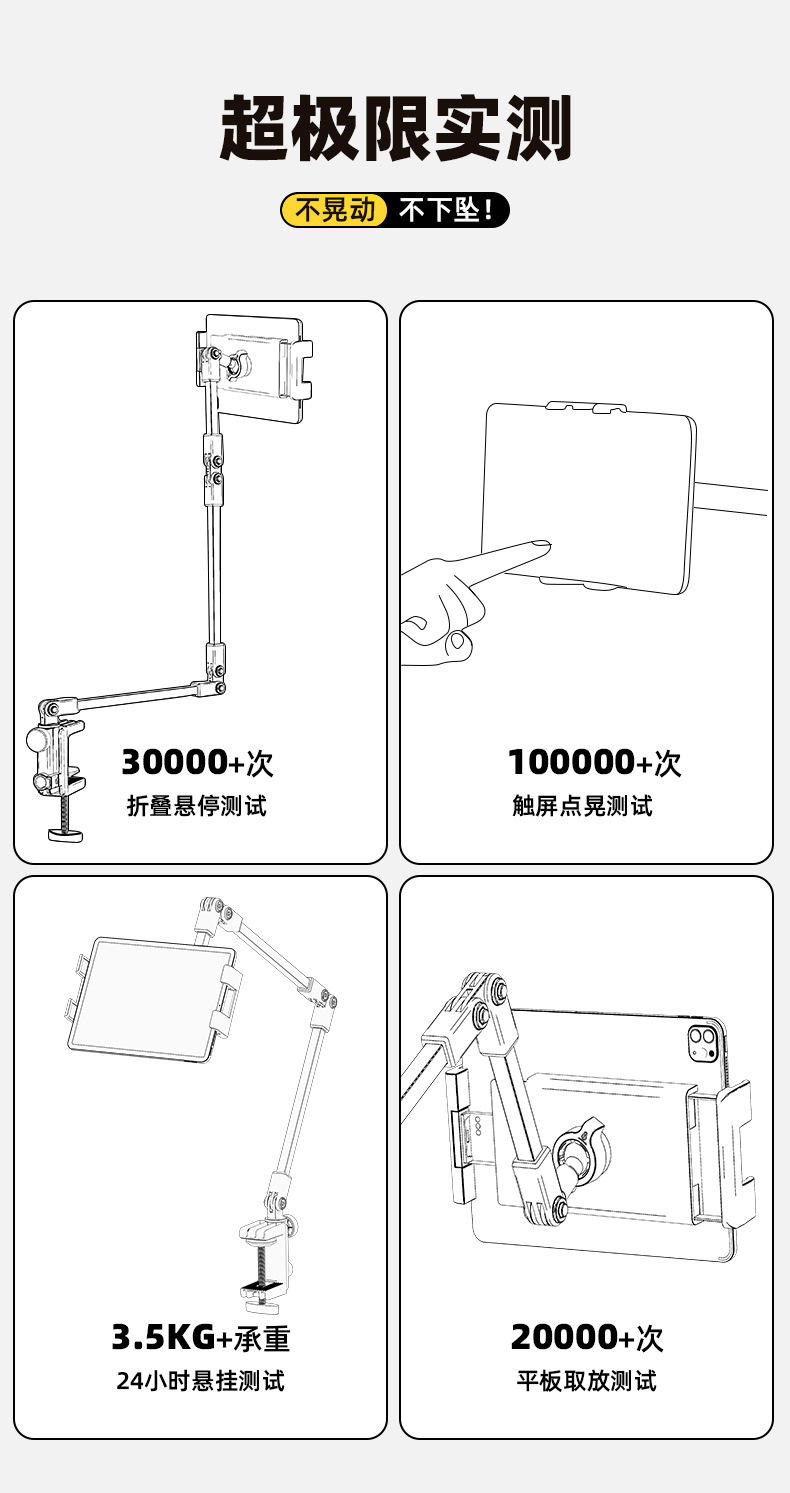 超极限实测

不晃动 不下坠!

30000+次
折叠悬停测试

100000+次
触屏点晃测试

3.5KG+承重
24小时悬挂测试

20000+次
平板取放测试