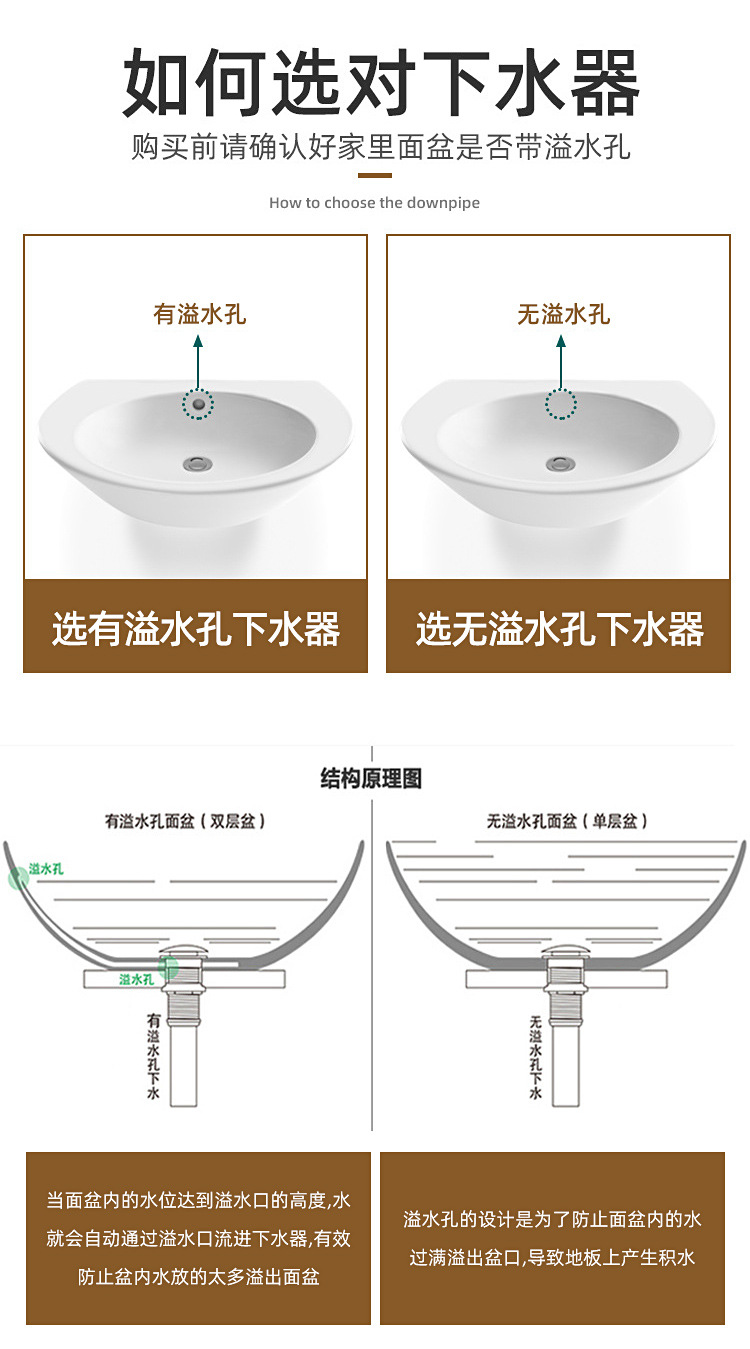 如何选对下水器

购买前请确认好家里面盆是否带溢水孔

How to choose the downpipe

有溢水孔

选有溢水孔下水器

无溢水孔

选无溢水孔下水器

结构原理图

有溢水孔面盆（双层盆）

溢水孔

溢水孔

有溢水孔下水

无溢水孔面盆（单层盆）

无溢水孔下水

当面盆内的水位达到溢水口的高度,水就会自动通过溢水口流进下水器,有效防止盆内水放的太多溢出面盆

溢水孔的设计是为了防止面盆内的水过满溢出盆口,导致地板上产生积水