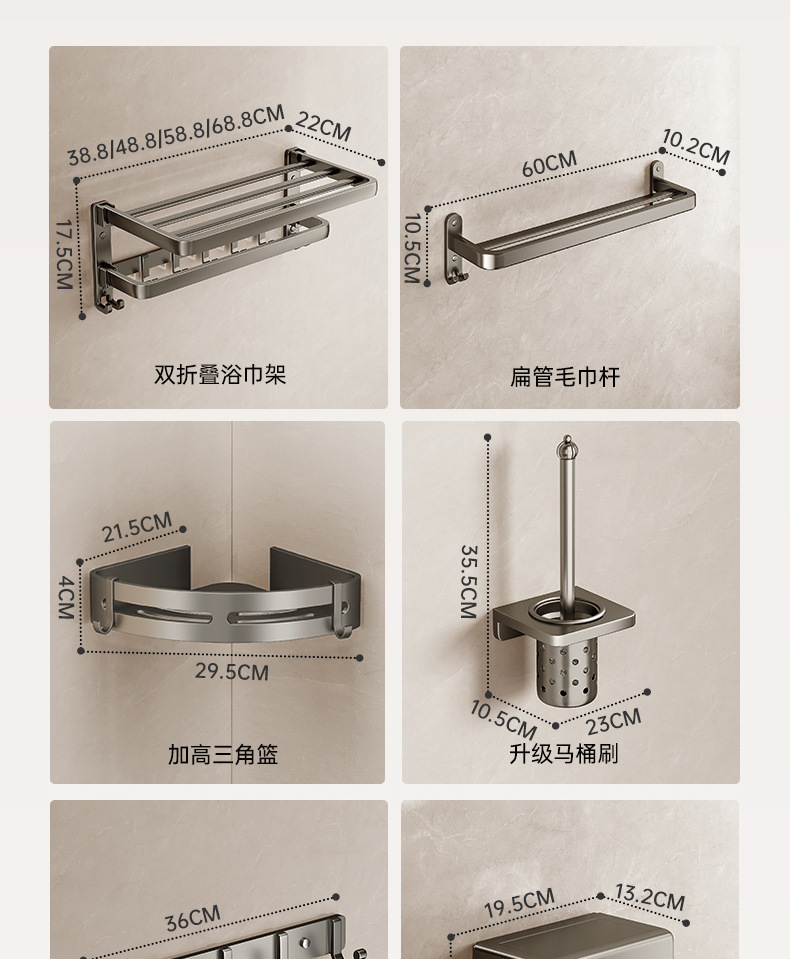 38.8/48.8/58.8/68.8CM
22CM
17.5CM
双折叠浴巾架

60CM
10.2CM
10.5CM
扁管毛巾杆

21.5CM
4CM
29.5CM
加高三角篮

35.5CM
10.5CM
23CM
升级马桶刷

36CM

19.5CM
13.2CM