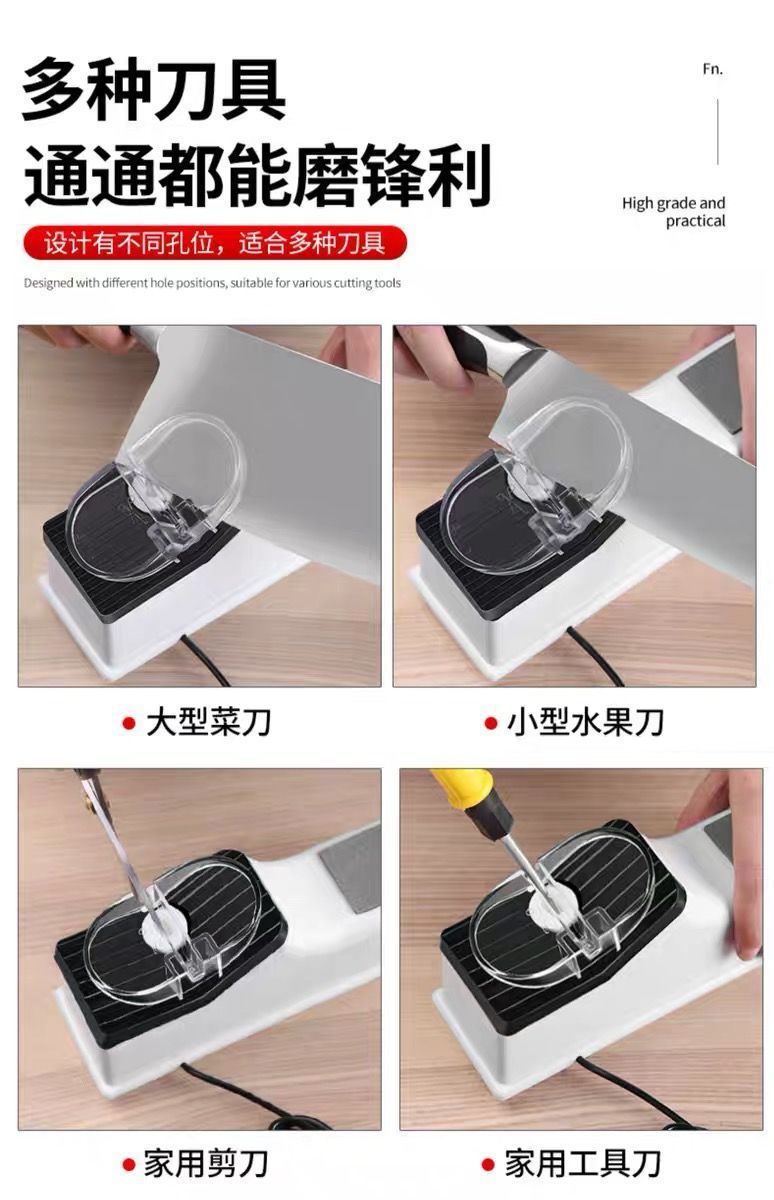 多种刀具
通通都能磨锋利

Fn.

High grade and practical

设计有不同孔位，适合多种刀具

Designed with different hole positions, suitable for various cutting tools

• 大型菜刀

• 小型水果刀

• 家用剪刀

• 家用工具刀