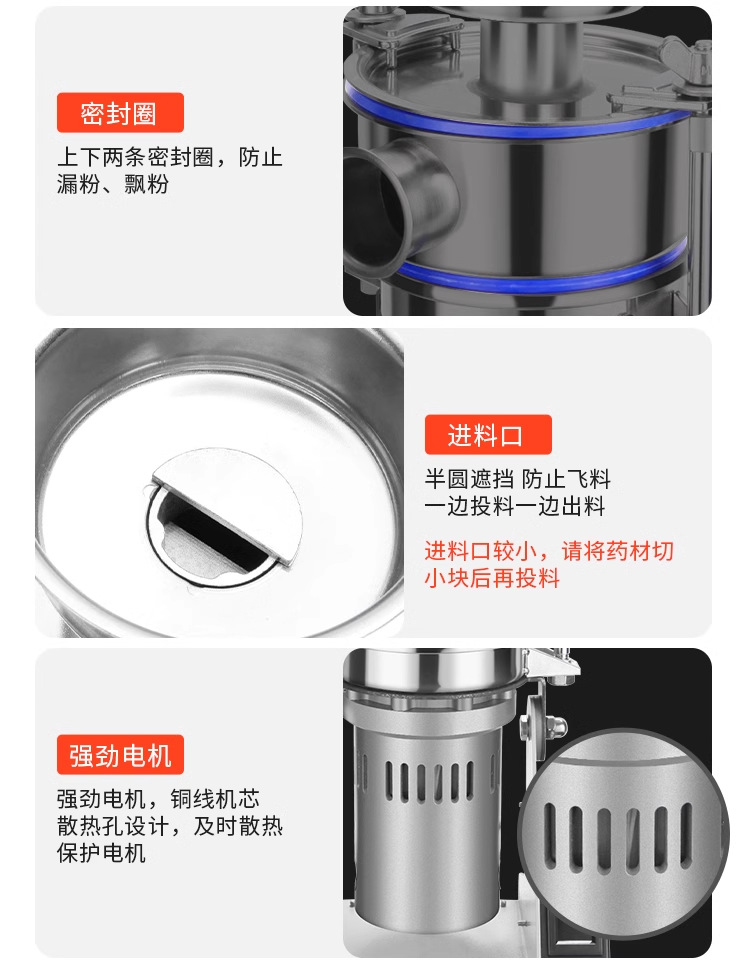 密封圈

上下两条密封圈，防止漏粉、飘粉

进料口

半圆遮挡 防止飞料
一边投料一边出料

进料口较小，请将药材切小块后再投料

强劲电机

强劲电机，铜线机芯
散热孔设计，及时散热
保护电机