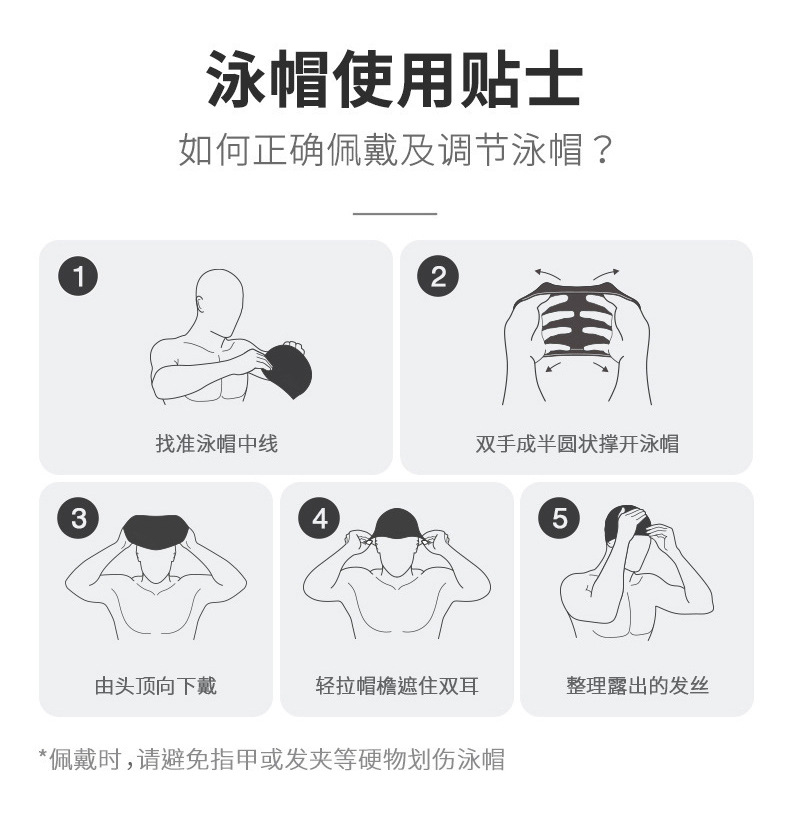 泳帽使用贴士

如何正确佩戴及调节泳帽？

1

找准泳帽中线

2

双手成半圆状撑开泳帽

3

由头顶向下戴

4

轻拉帽檐遮住双耳

5

整理露出的发丝

*佩戴时，请避免指甲或发夹等硬物划伤泳帽