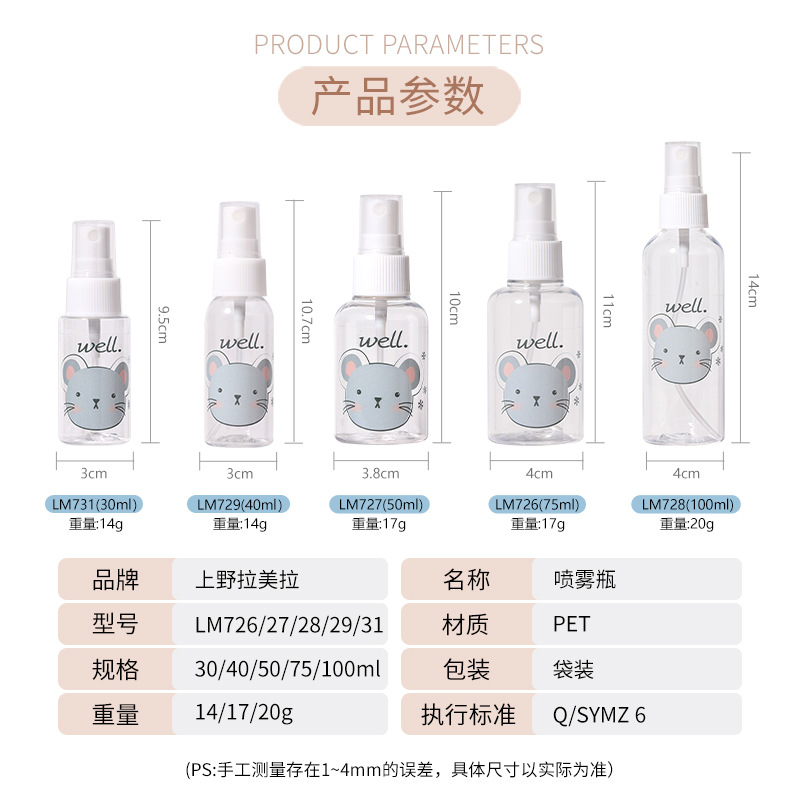 PRODUCT PARAMETERS

产品参数

well.
9.5cm
3cm
LM731(30ml)
重量:14g

well.
10.7cm
3cm
LM729(40ml)
重量:14g

well.
10cm
3.8cm
LM727(50ml)
重量:17g

well.
11cm
4cm
LM726(75ml)
重量:17g

well.
14cm
4cm
LM728(100ml)
重量:20g

| 品牌 | 上野拉美拉 | 名称 | 喷雾瓶 |
|---|---|---|---|
| 型号 | LM726/27/28/29/31 | 材质 | PET |
| 规格 | 30/40/50/75/100ml | 包装 | 袋装 |
| 重量 | 14/17/20g | 执行标准 | Q/SYMZ 6 |

(PS:手工测量存在1~4mm的误差，具体尺寸以实际为准)