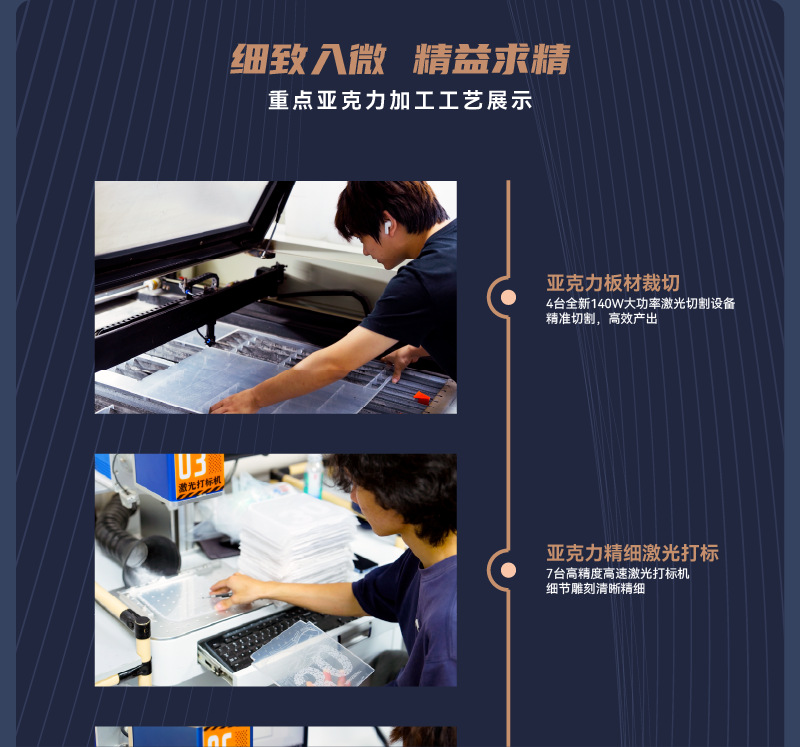 细致入微 精益求精

重点亚克力加工工艺展示

亚克力板材裁切

4台全新140W大功率激光切割设备
精准切割，高效产出

03
激光打标机

亚克力精细激光打标

7台高精度高速激光打标机
细节雕刻清晰精细