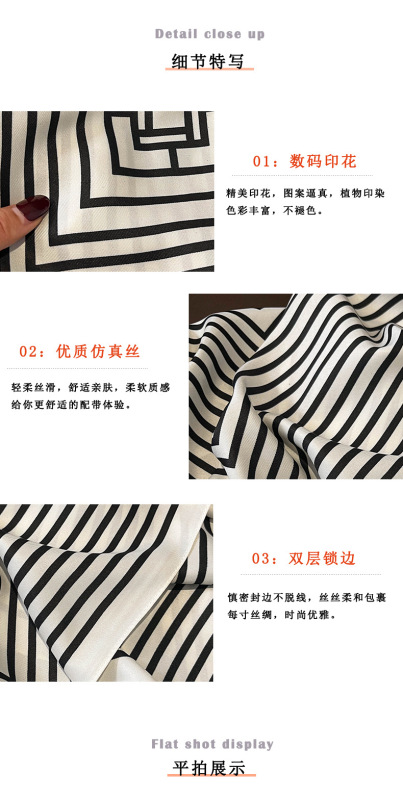 Detail close up

细节特写

01：数码印花

精美印花，图案逼真，植物印染色彩丰富，不褪色。

02：优质仿真丝

轻柔丝滑，舒适亲肤，柔软质感给你更舒适的配带体验。

03：双层锁边

慎密封边不脱线，丝丝柔和包裹每寸丝绸，时尚优雅。

Flat shot display

平拍展示