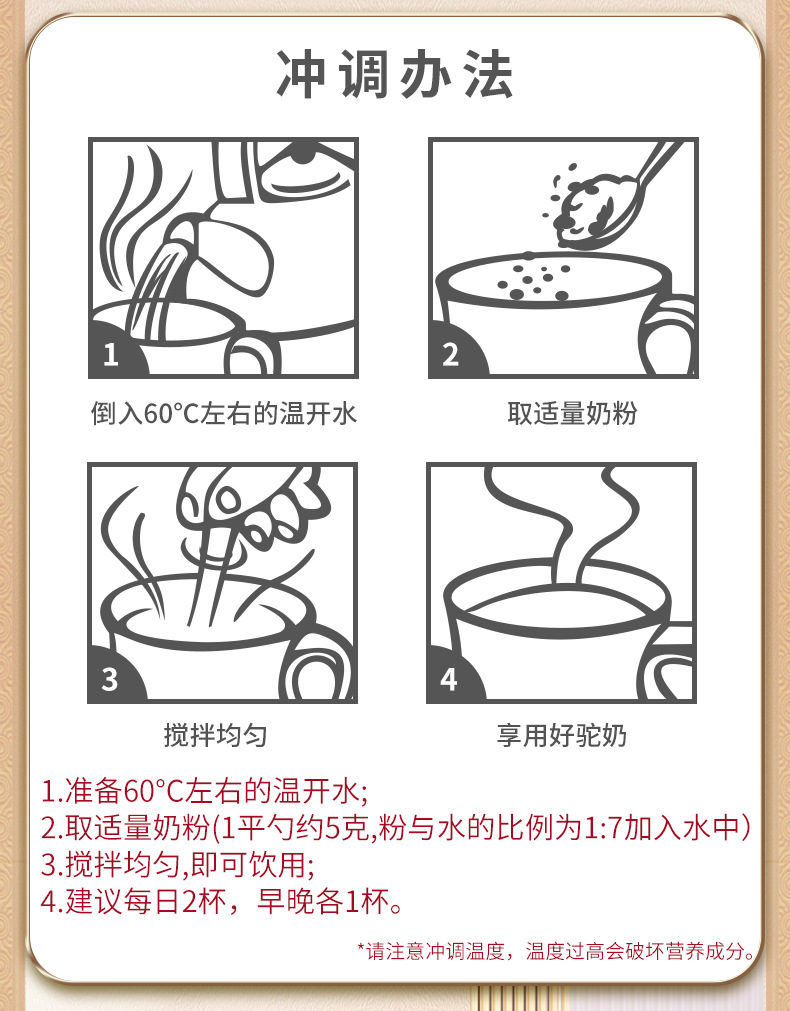 冲调办法

1
倒入60°C左右的温开水

2
取适量奶粉

3
搅拌均匀

4
享用好驼奶

1.准备60°C左右的温开水;
2.取适量奶粉(1平勺约5克,粉与水的比例为1:7加入水中)
3.搅拌均匀,即可饮用;
4.建议每日2杯，早晚各1杯。

*请注意冲调温度，温度过高会破坏营养成分。