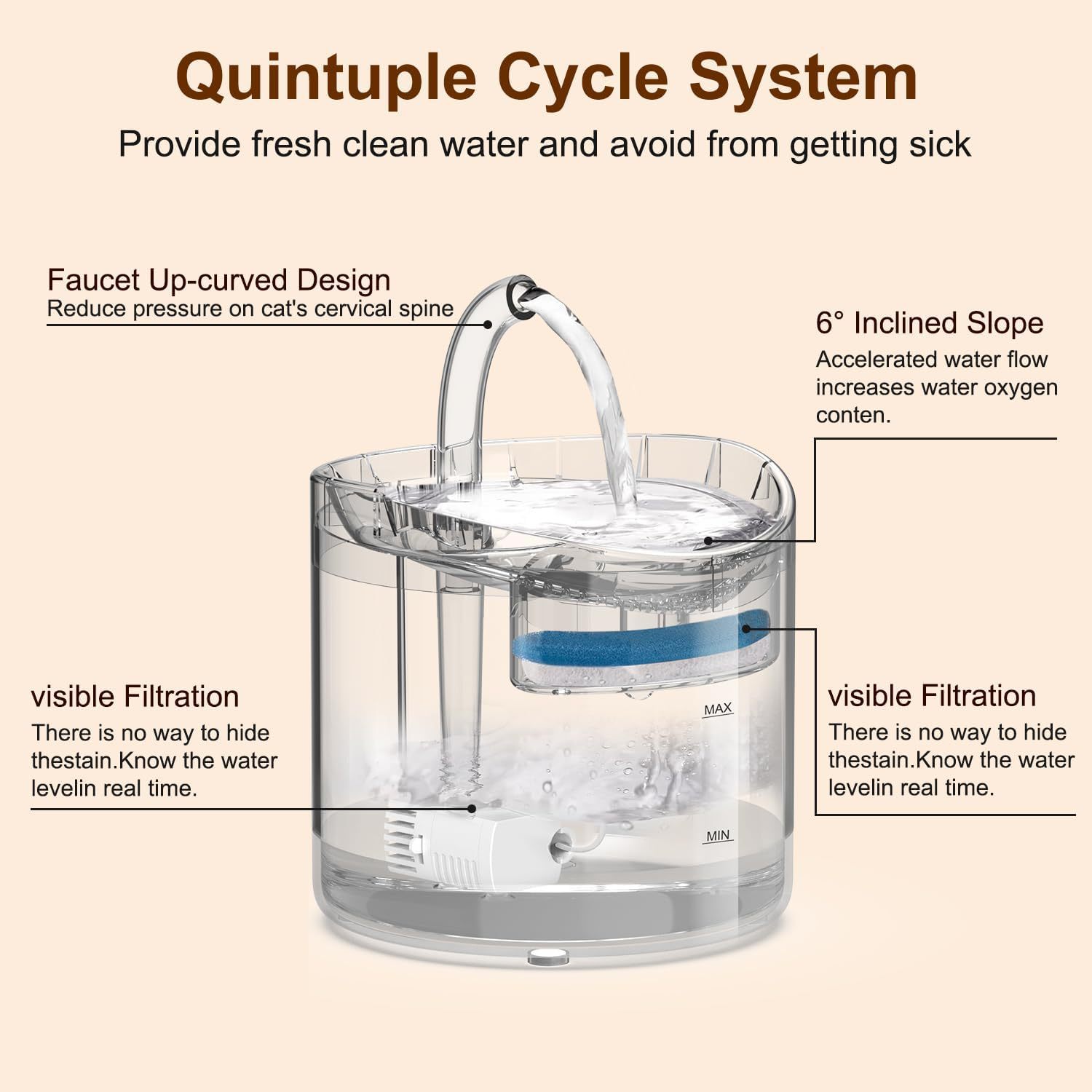 Quintuple Cycle System

Provide fresh clean water and avoid from getting sick

Faucet Up-curved Design
Reduce pressure on cat's cervical spine

6° Inclined Slope
Accelerated water flow increases water oxygen conten.

visible Filtration
There is no way to hide thestain.Know the water levelin real time.

visible Filtration
There is no way to hide thestain.Know the water levelin real time.

MAX

MIN