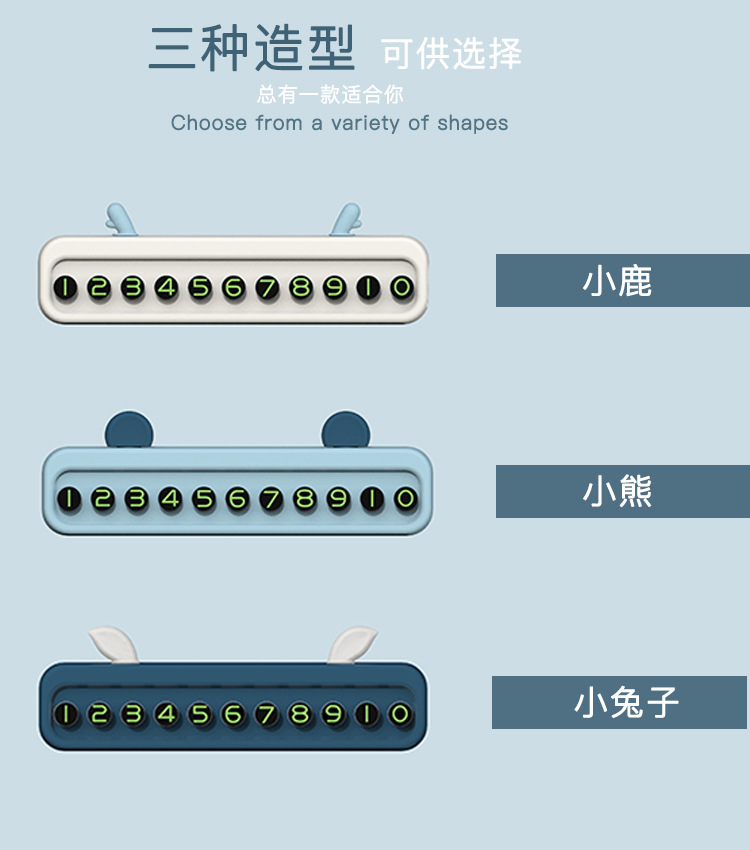 三种造型 可供选择
总有一款适合你
Choose from a variety of shapes

1 2 3 4 5 6 7 8 9 1 0

小鹿

1 2 3 4 5 6 7 8 9 1 0

小熊

1 2 3 4 5 6 7 8 9 1 0

小兔子