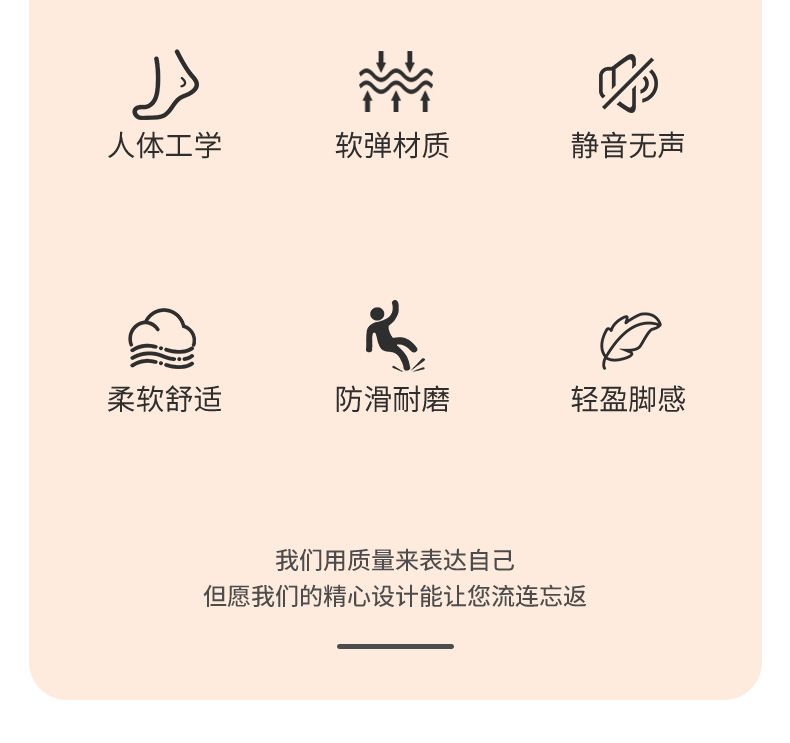 人体工学

软弹材质

静音无声

柔软舒适

防滑耐磨

轻盈脚感

我们用质量来表达自己
但愿我们的精心设计能让您流连忘返