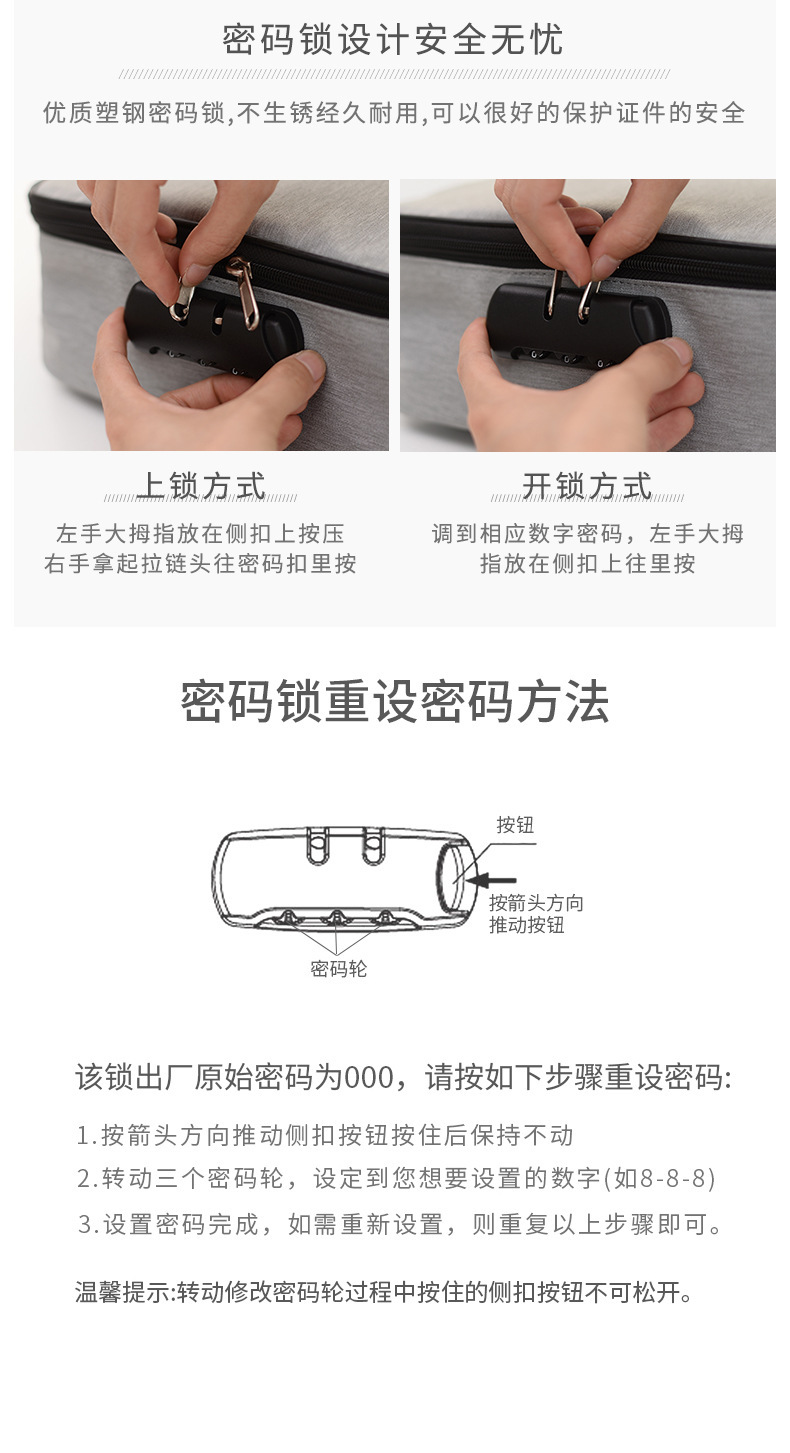 密码锁设计安全无忧

优质塑钢密码锁,不生锈经久耐用,可以很好的保护证件的安全

上锁方式

左手大拇指放在侧扣上按压
右手拿起拉链头往密码扣里按

开锁方式

调到相应数字密码，左手大拇指放在侧扣上往里按

密码锁重设密码方法

按钮

按箭头方向
推动按钮

密码轮

该锁出厂原始密码为000，请按如下步骤重设密码:

1.按箭头方向推动侧扣按钮按住后保持不动

2.转动三个密码轮，设定到您想要设置的数字(如8-8-8)

3.设置密码完成，如需重新设置，则重复以上步骤即可。

温馨提示:转动修改密码轮过程中按住的侧扣按钮不可松开。