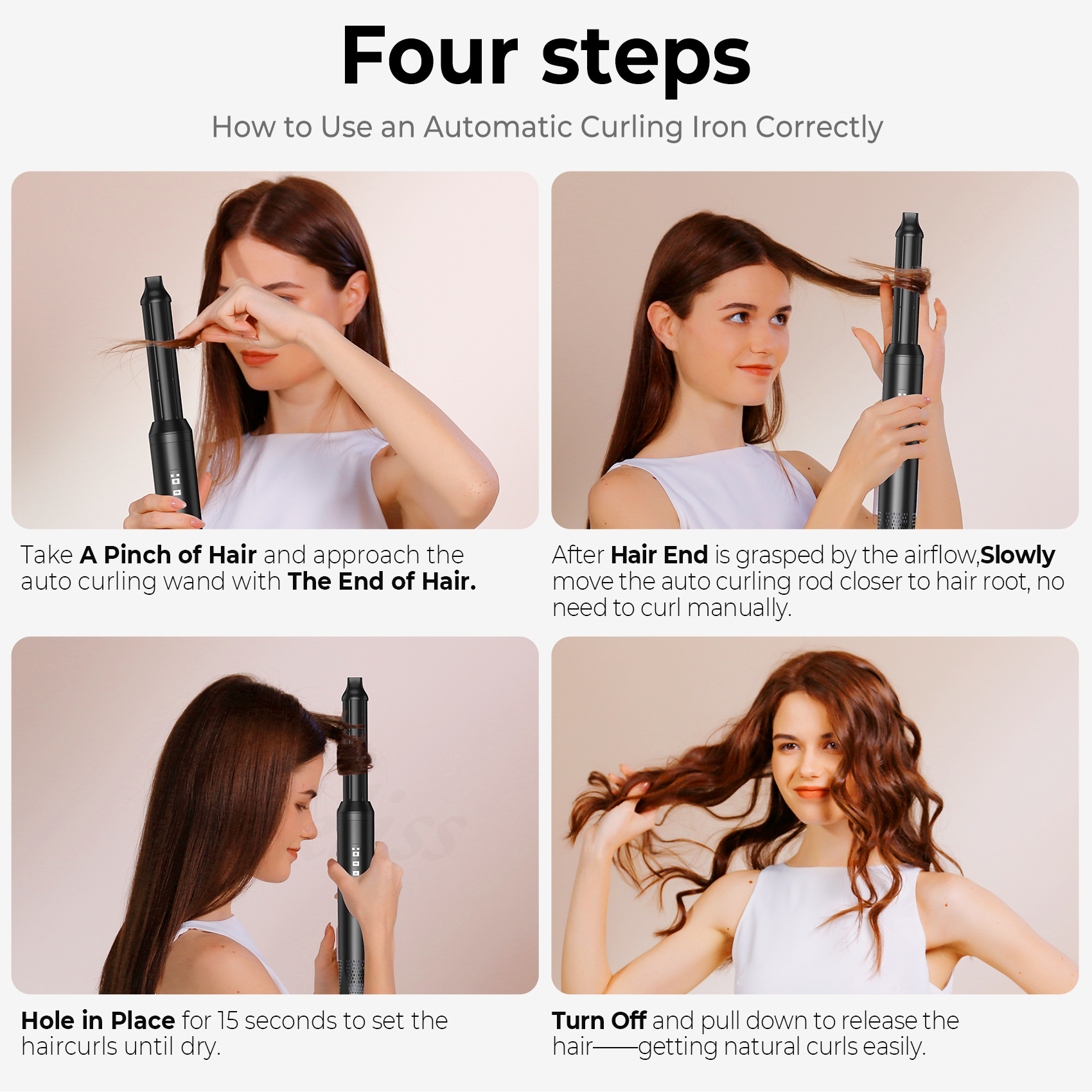 Four steps

How to Use an Automatic Curling Iron Correctly

Take A Pinch of Hair and approach the auto curling wand with The End of Hair.

After Hair End is grasped by the airflow,Slowly move the auto curling rod closer to hair root, no need to curl manually.

Hole in Place for 15 seconds to set the haircurls until dry.

Turn Off and pull down to release the hair——getting natural curls easily.