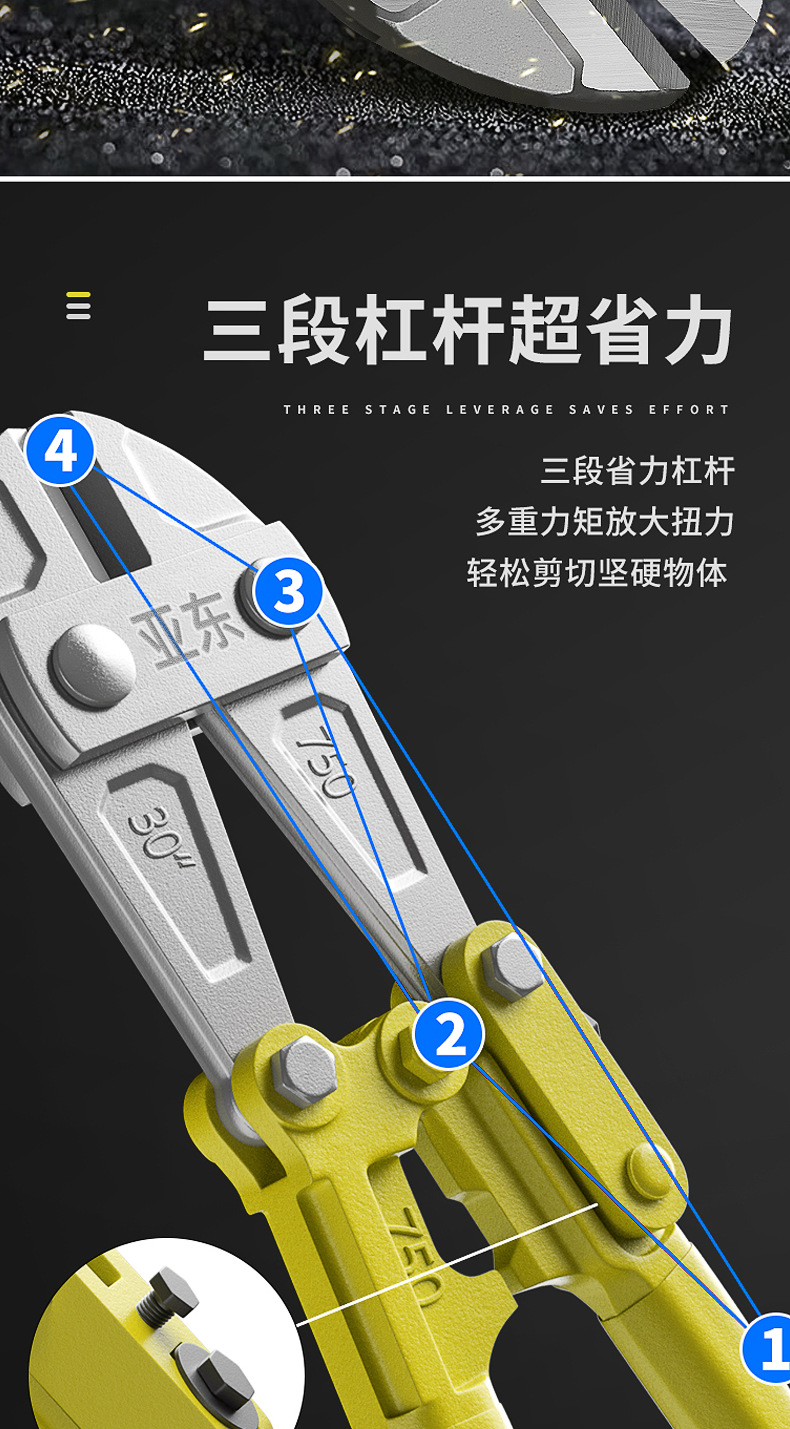 三段杠杆超省力

THREE STAGE LEVERAGE SAVES EFFORT

三段省力杠杆
多重力矩放大扭力
轻松剪切坚硬物体

4

3

亚东

750

30"

2

750

1