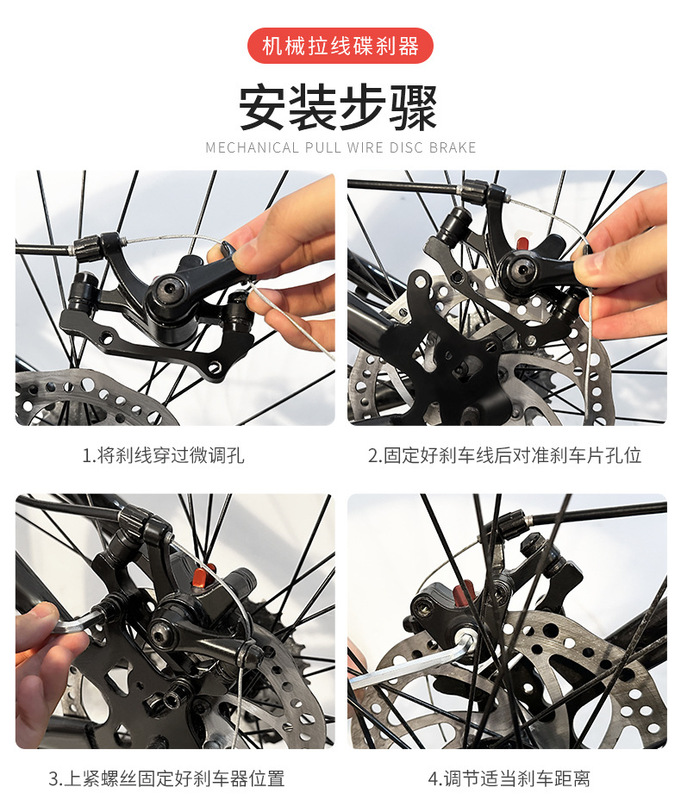 机械拉线碟刹器

安装步骤

MECHANICAL PULL WIRE DISC BRAKE

1.将刹线穿过微调孔

2.固定好刹车线后对准刹车片孔位

3.上紧螺丝固定好刹车器位置

4.调节适当刹车距离