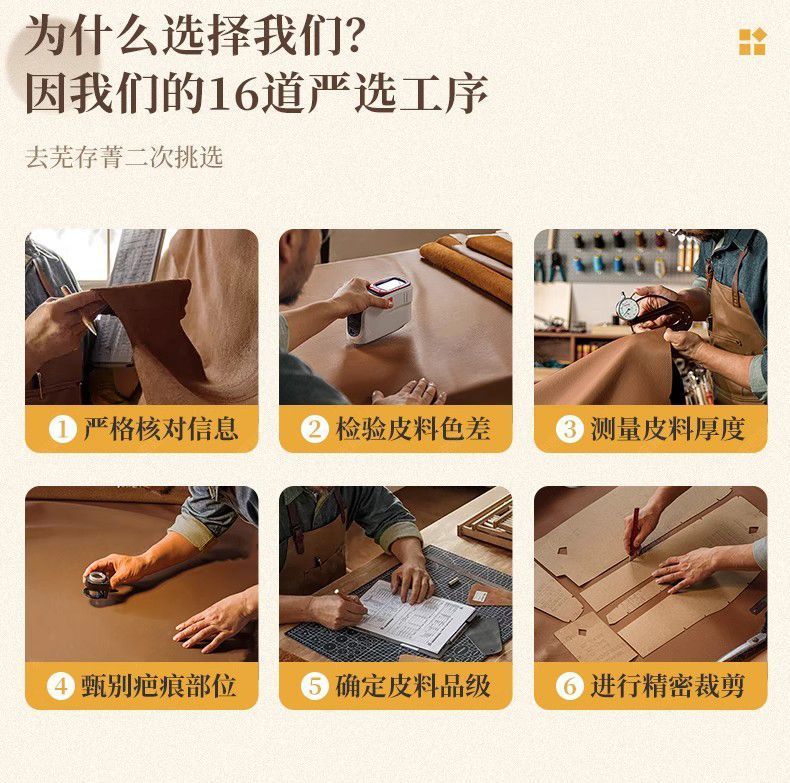 为什么选择我们?
因我们的16道严选工序

去芜存菁二次挑选

1 严格核对信息

2 检验皮料色差

3 测量皮料厚度

4 甄别疤痕部位

5 确定皮料品级

6 进行精密裁剪