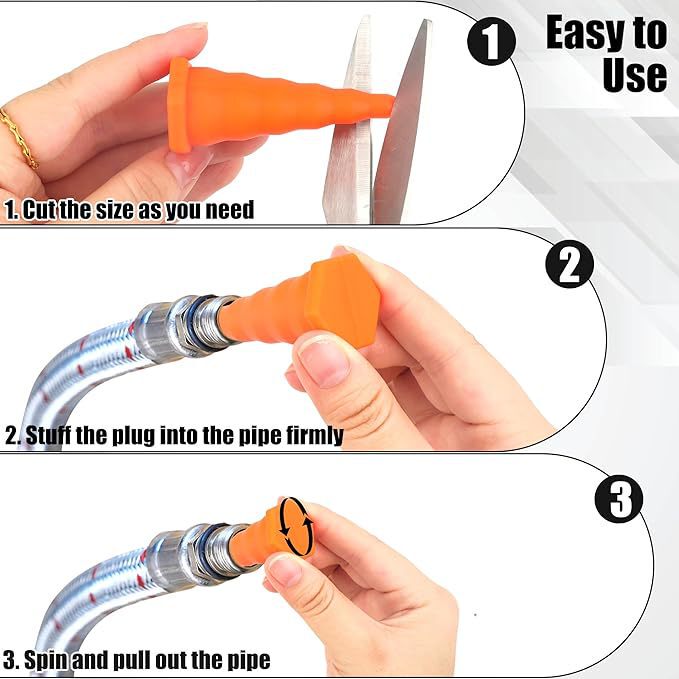 1

Easy to Use

1. Cut the size as you need

2

2. Stuff the plug into the pipe firmly

3

3. Spin and pull out the pipe