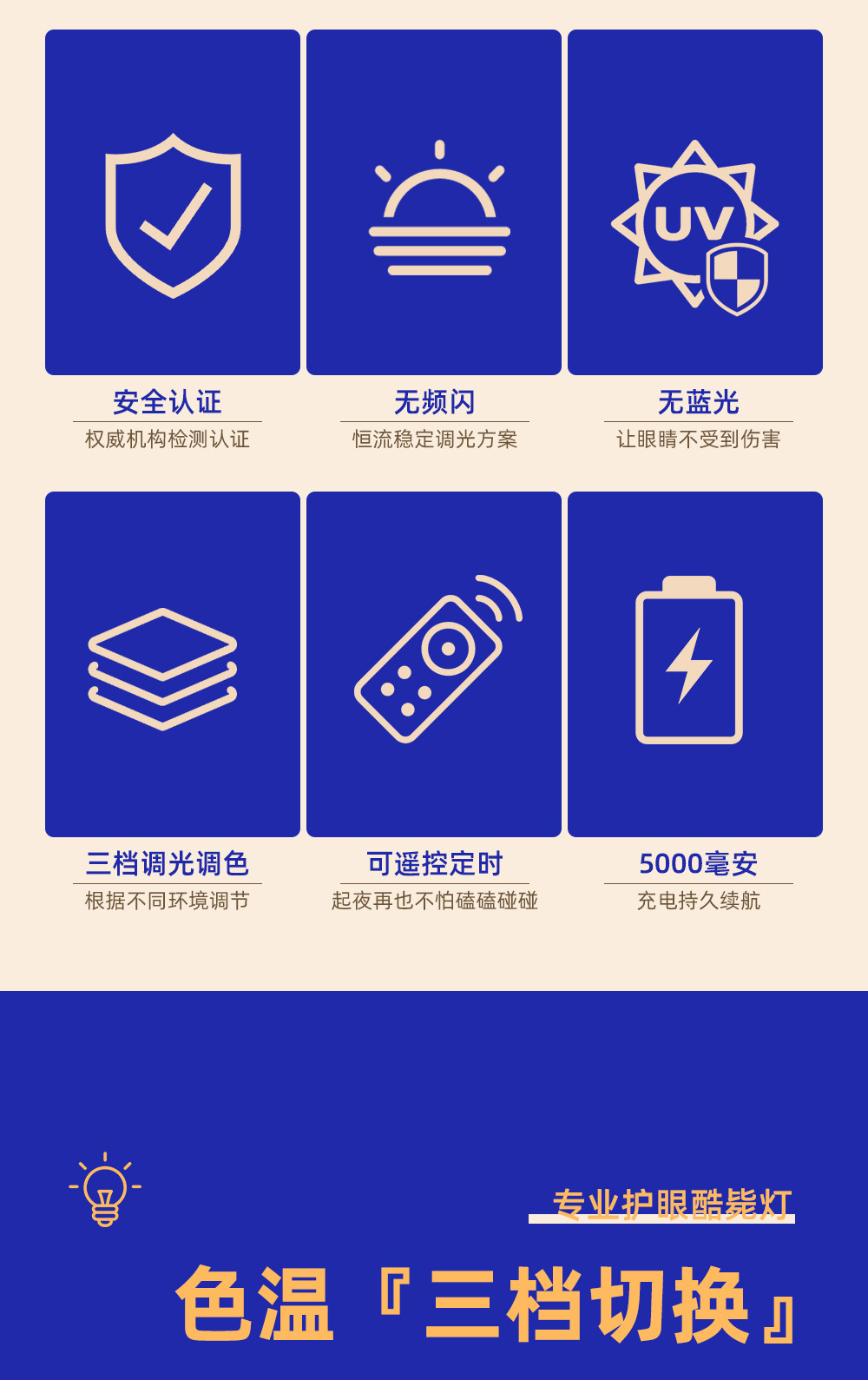 UV

安全认证
权威机构检测认证

无频闪
恒流稳定调光方案

无蓝光
让眼睛不受到伤害

三档调光调色
根据不同环境调节

可遥控定时
起夜再也不怕磕磕碰碰

5000毫安
充电持久续航

专业护眼酷毙灯

色温『三档切换』