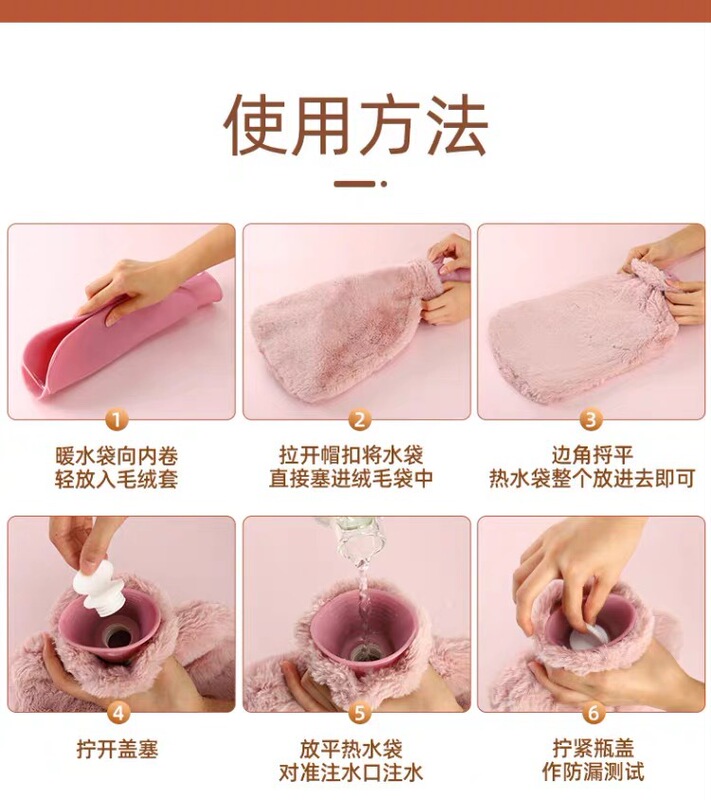 使用方法

1
暖水袋向内卷
轻放入毛绒套

2
拉开帽扣将水袋
直接塞进绒毛袋中

3
边角捋平
热水袋整个放进去即可

4
拧开盖塞

5
放平热水袋
对准注水口注水

6
拧紧瓶盖
作防漏测试