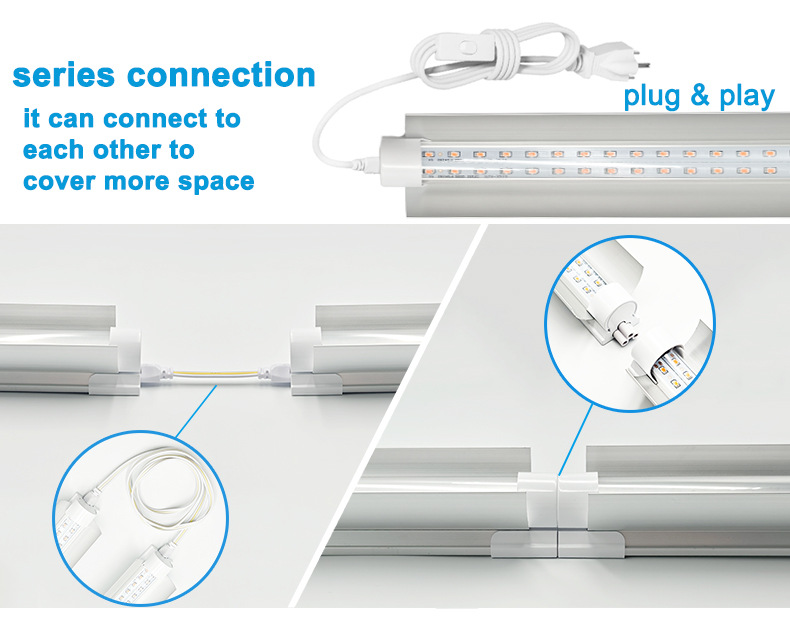 series connection
it can connect to each other to cover more space

plug & play