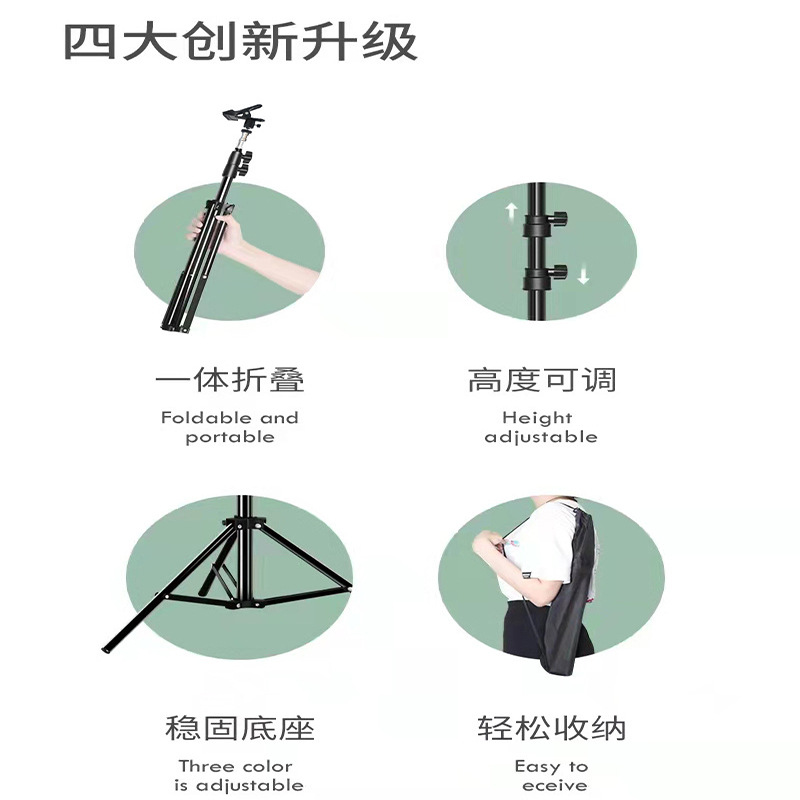 四大创新升级

一体折叠

Foldable and portable

高度可调

Height adjustable

稳固底座

Three color is adjustable

轻松收纳

Easy to eceive