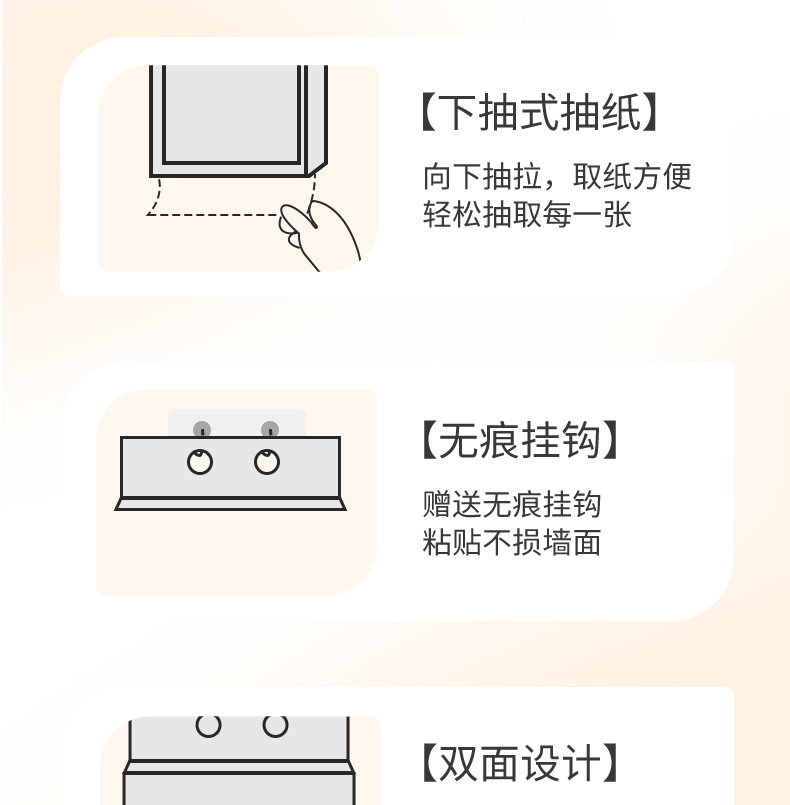 【下抽式抽纸】

向下抽拉，取纸方便
轻松抽取每一张

【无痕挂钩】

赠送无痕挂钩
粘贴不损墙面

【双面设计】