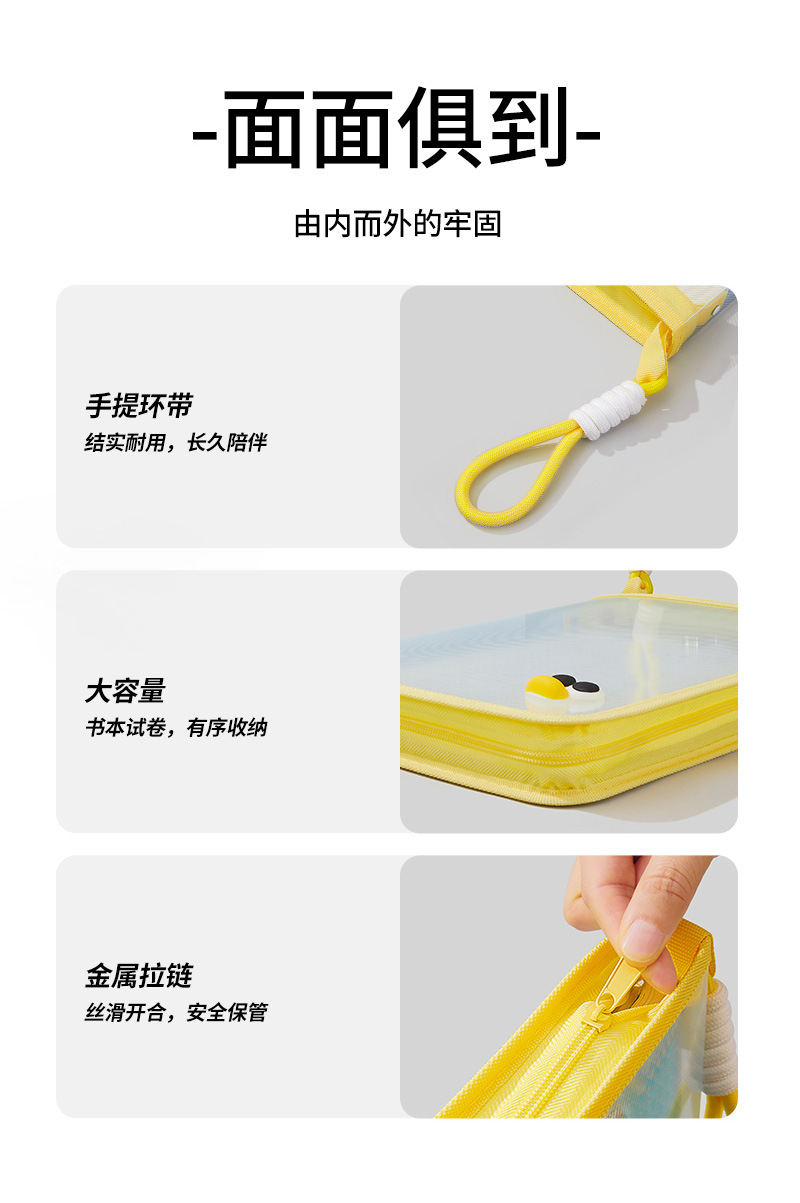 -面面俱到-

由内而外的牢固

手提环带
结实耐用，长久陪伴

大容量
书本试卷，有序收纳

金属拉链
丝滑开合，安全保管