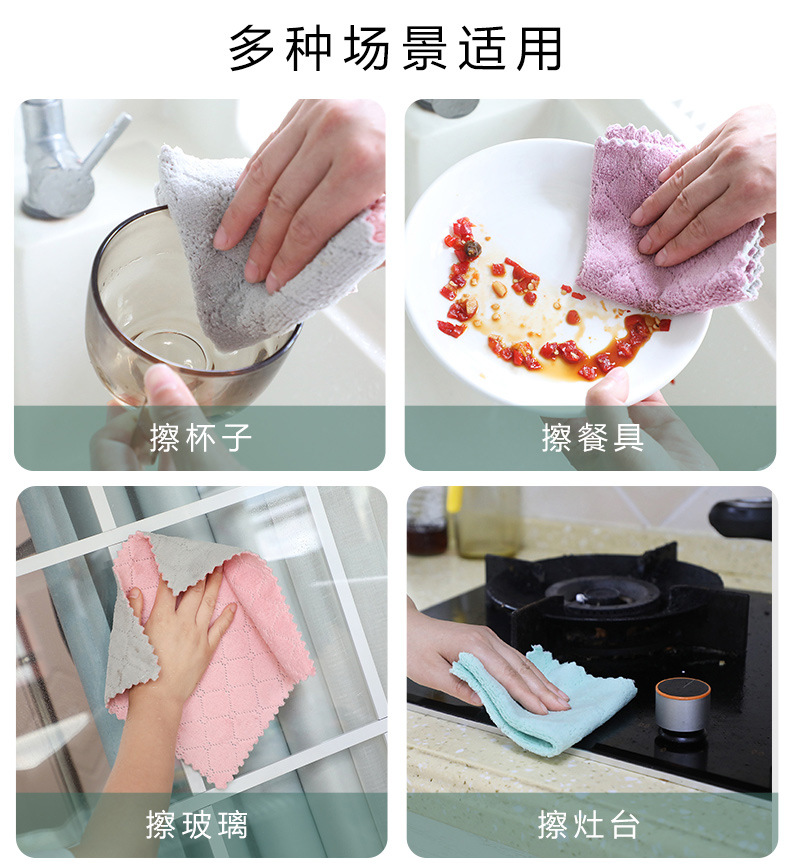 多种场景适用

擦杯子

擦餐具

擦玻璃

擦灶台