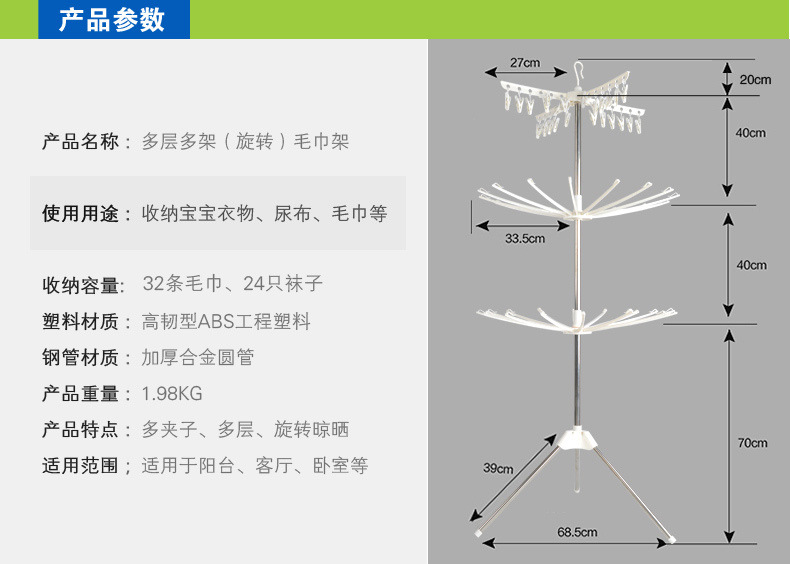 产品参数

产品名称：多层多架（旋转）毛巾架

使用用途：收纳宝宝衣物、尿布、毛巾等

收纳容量: 32条毛巾、24只袜子

塑料材质：高韧型ABS工程塑料

钢管材质：加厚合金圆管

产品重量：1.98KG

产品特点：多夹子、多层、旋转晾晒

适用范围；适用于阳台、客厅、卧室等

27cm

20cm

40cm

33.5cm

40cm

70cm

39cm

68.5cm