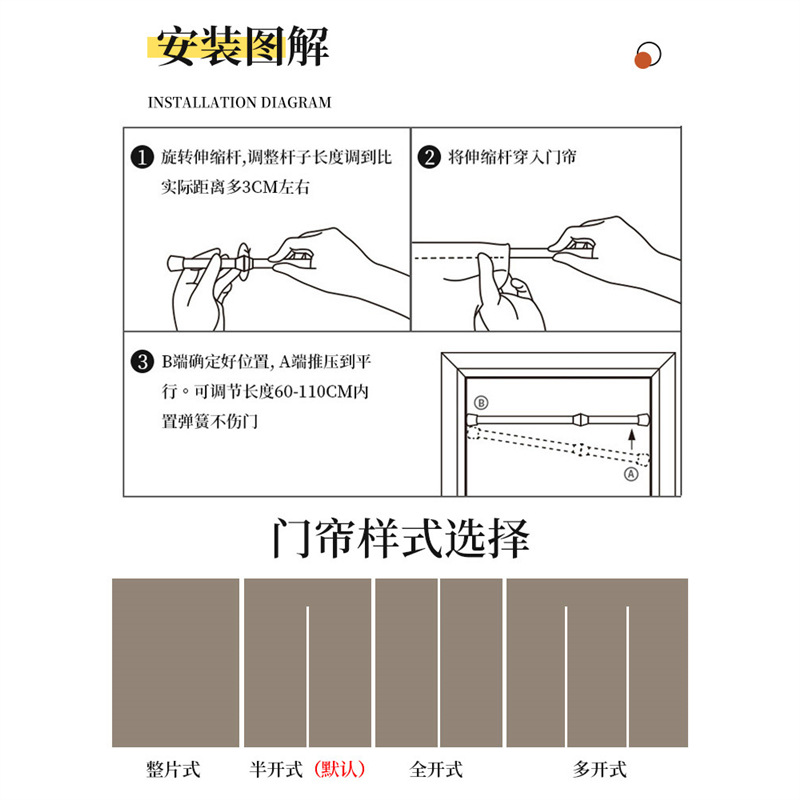 安装图解

INSTALLATION DIAGRAM

1 旋转伸缩杆,调整杆子长度调到比实际距离多3CM左右

2 将伸缩杆穿入门帘

3 B端确定好位置, A端推压到平行。可调节长度60-110CM内置弹簧不伤门

B

A

门帘样式选择

整片式

半开式（默认）

全开式

多开式