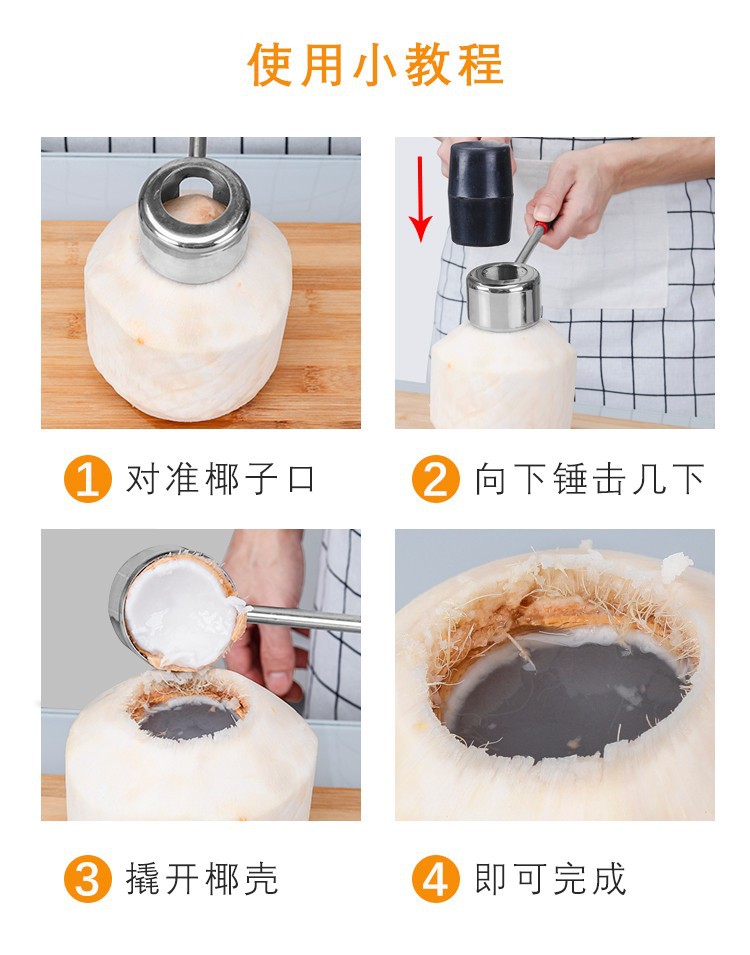 使用小教程

1 对准椰子口

2 向下锤击几下

3 撬开椰壳

4 即可完成