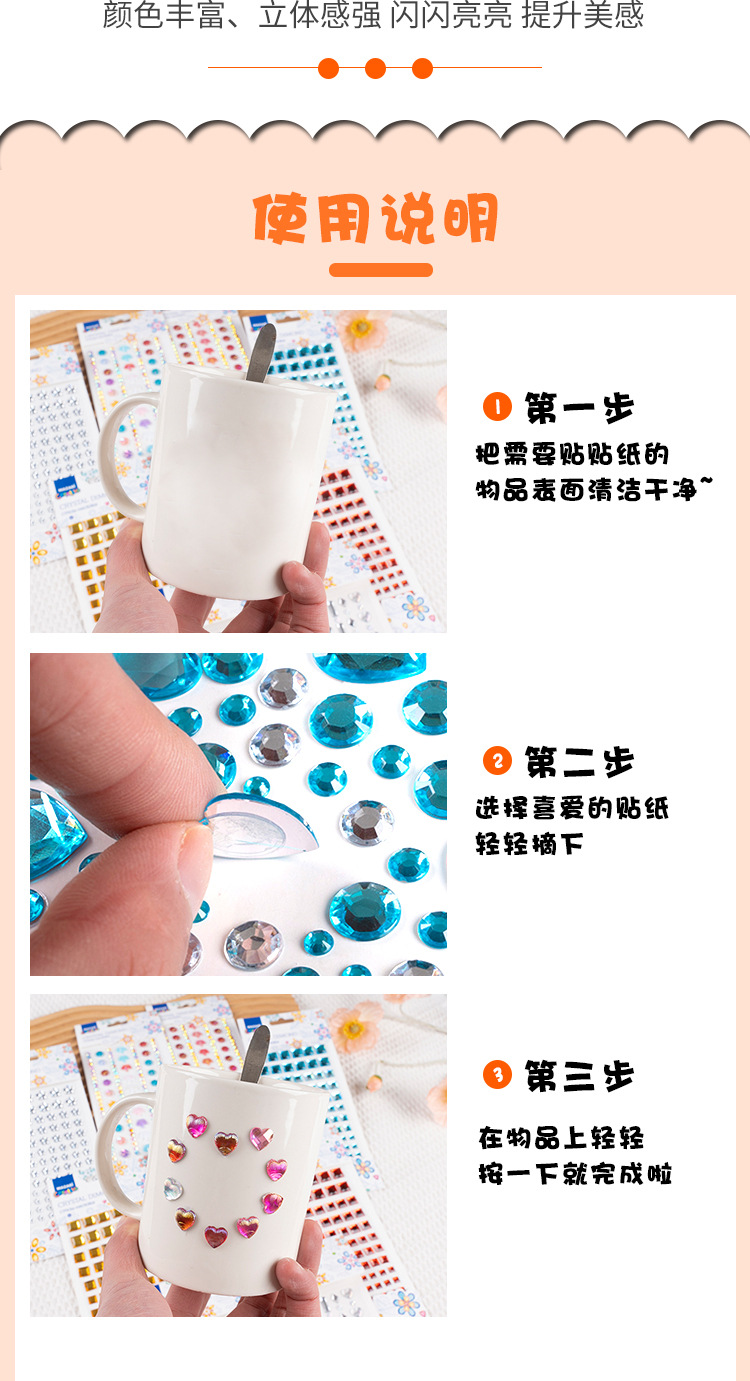 颜色丰富、立体感强 闪闪亮亮 提升美感

使用说明

1 第一步
把需要贴贴纸的物品表面清洁干净~

2 第二步
选择喜爱的贴纸轻轻摘下

3 第三步
在物品上轻轻按一下就完成啦