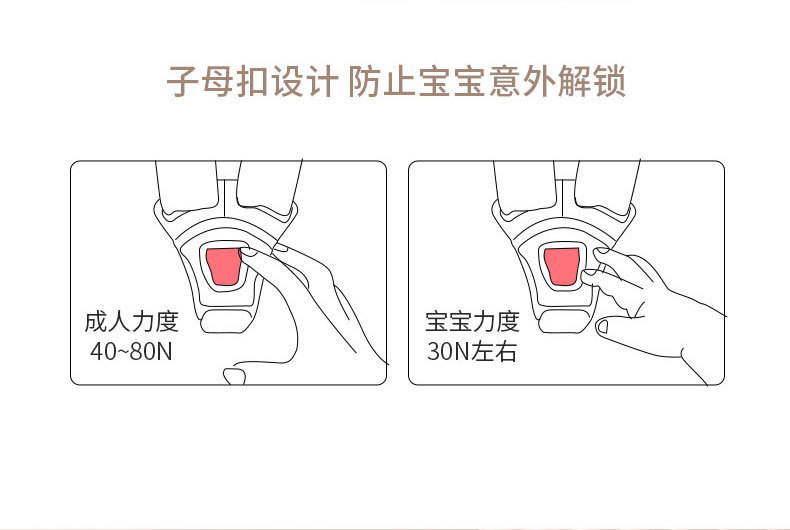 子母扣设计 防止宝宝意外解锁

成人力度
40~80N

宝宝力度
30N左右