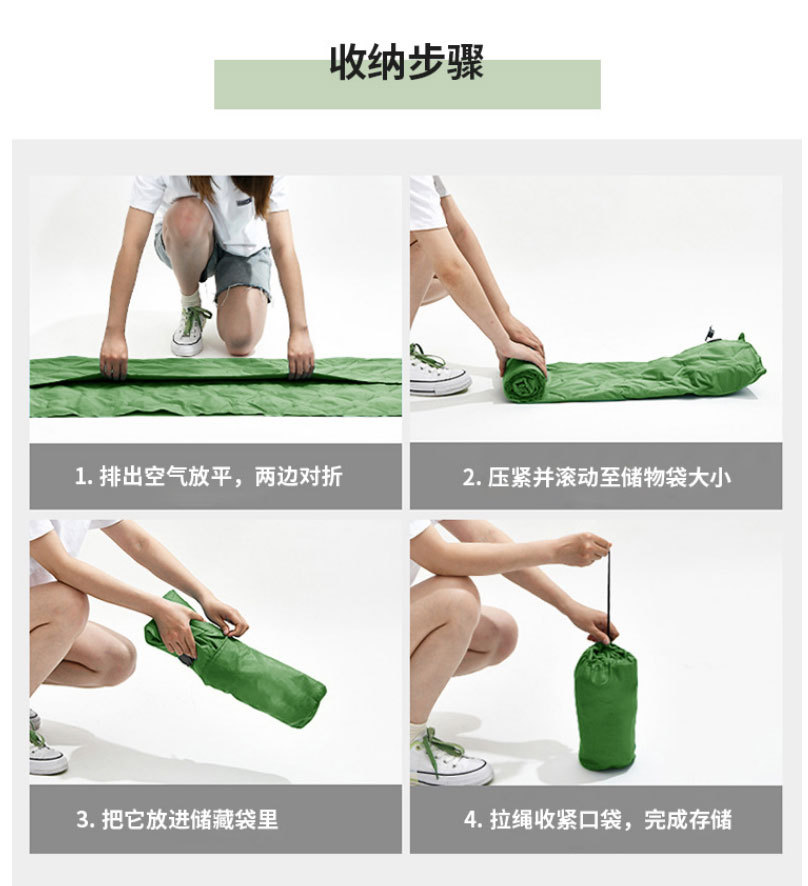 收纳步骤

1. 排出空气放平，两边对折

2. 压紧并滚动至储物袋大小

3. 把它放进储藏袋里

4. 拉绳收紧口袋，完成存储