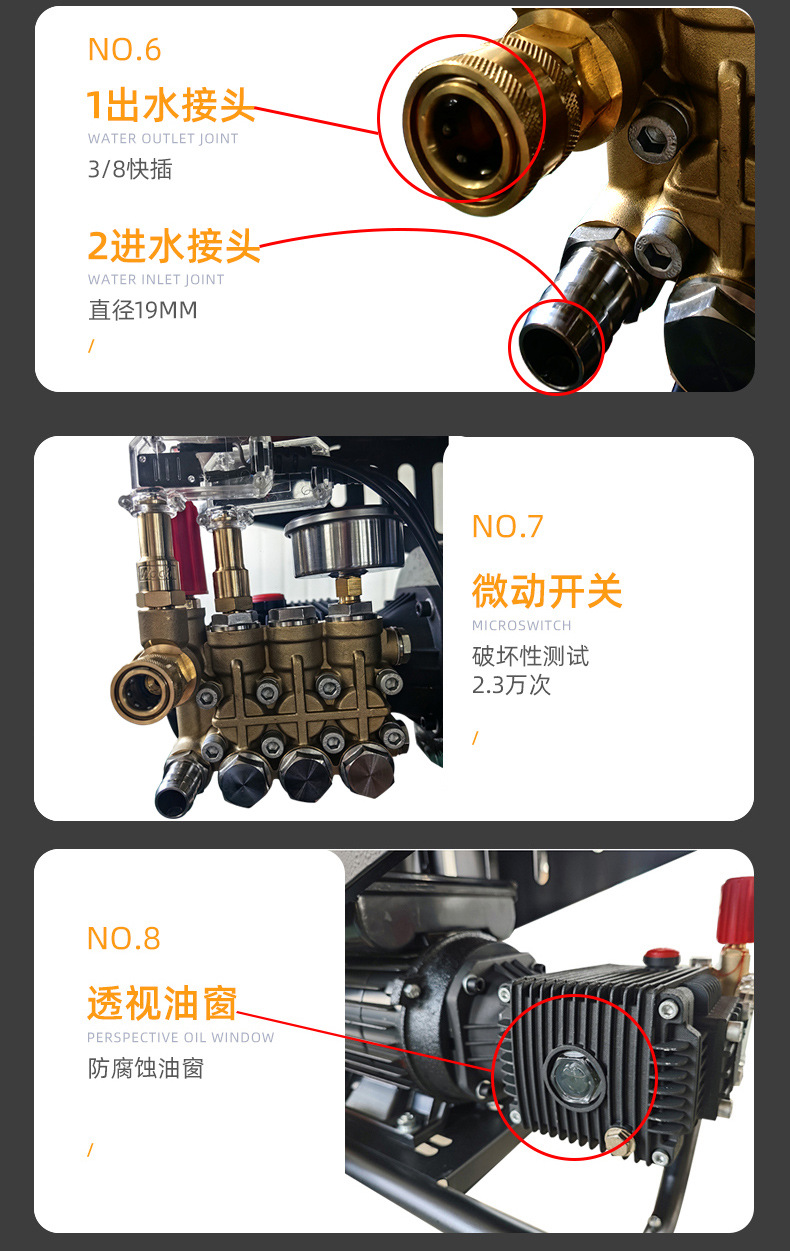 NO.6

1出水接头
WATER OUTLET JOINT
3/8快插

2进水接头
WATER INLET JOINT
直径19MM

/

NO.7

微动开关
MICROSWITCH
破坏性测试
2.3万次

/

NO.8

透视油窗
PERSPECTIVE OIL WINDOW
防腐蚀油窗

/