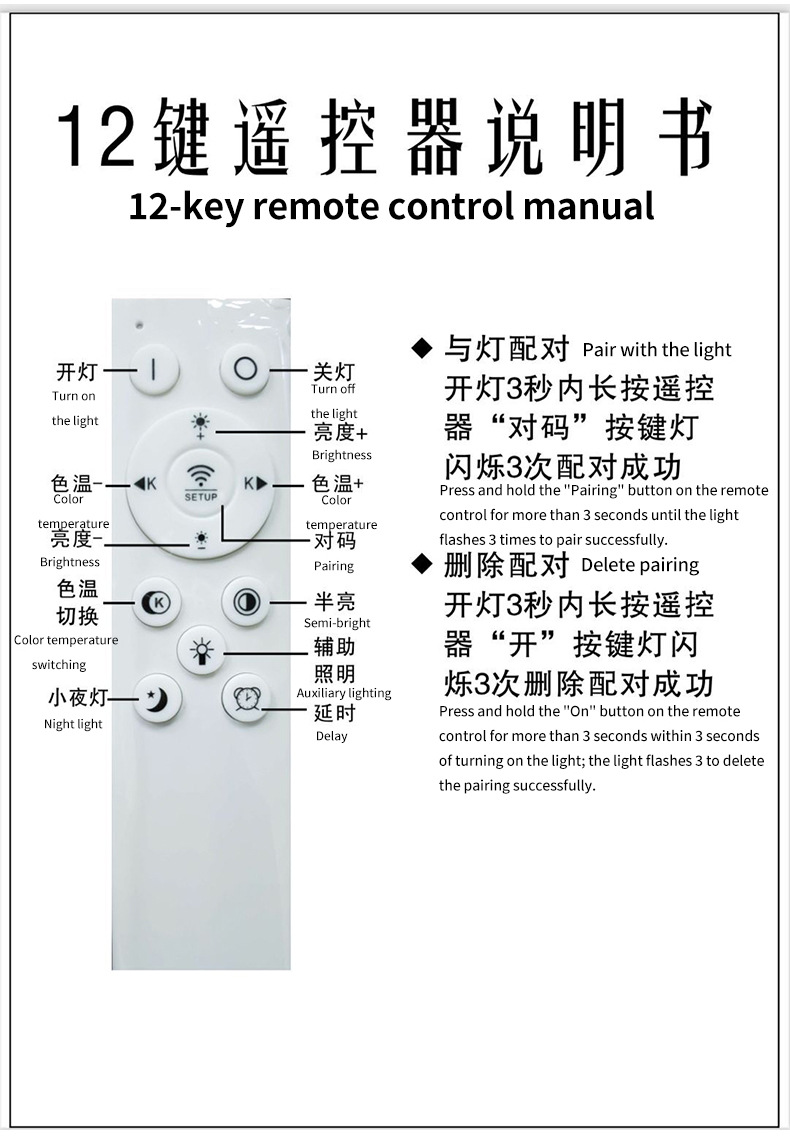 12键遥控器说明书
12-key remote control manual

开灯
Turn on the light

关灯
Turn off the light

亮度+
Brightness

色温-
Color temperature

SETUP

色温+
Color temperature

亮度-
Brightness

对码
Pairing

色温切换
Color temperature switching

半亮
Semi-bright

辅助照明
Auxiliary lighting

小夜灯
Night light

延时
Delay

◆ 与灯配对 Pair with the light
开灯3秒内长按遥控器“对码”按键灯闪烁3次配对成功
Press and hold the "Pairing" button on the remote control for more than 3 seconds until the light flashes 3 times to pair successfully.

◆ 删除配对 Delete pairing
开灯3秒内长按遥控器“开”按键灯闪烁3次删除配对成功
Press and hold the "On" button on the remote control for more than 3 seconds within 3 seconds of turning on the light; the light flashes 3 to delete the pairing successfully.