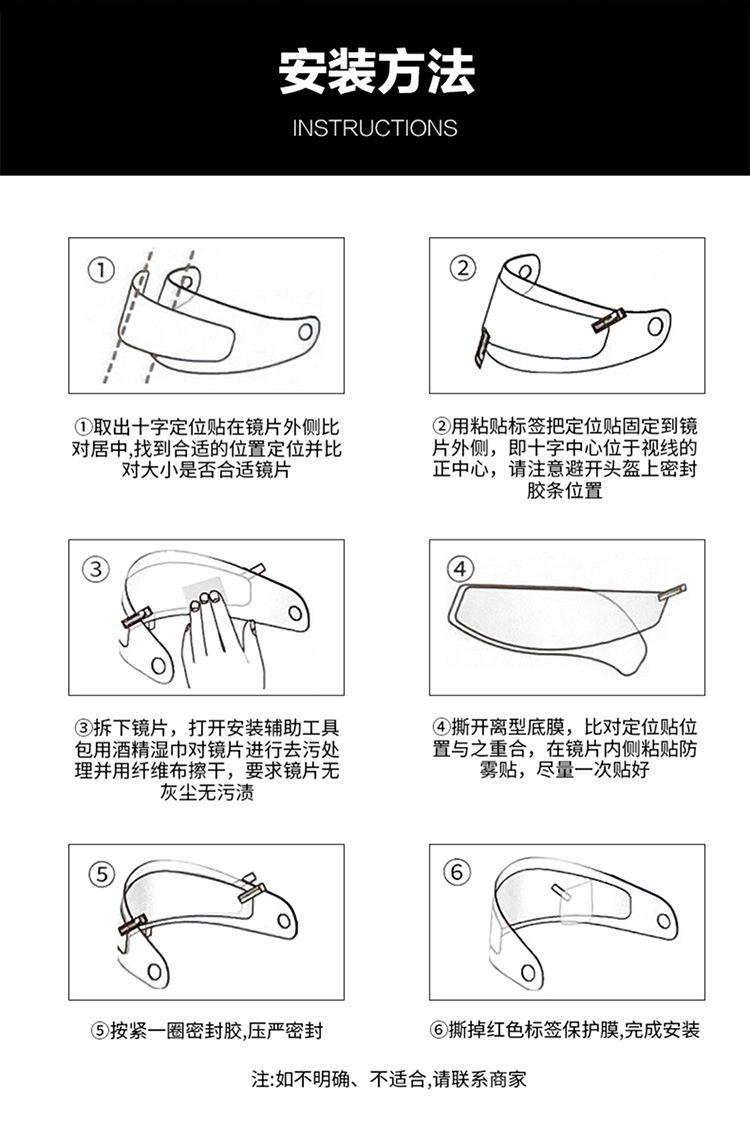 安装方法

INSTRUCTIONS

①

①取出十字定位贴在镜片外侧比对居中,找到合适的位置定位并比对大小是否合适镜片

②

②用粘贴标签把定位贴固定到镜片外侧，即十字中心位于视线的正中心，请注意避开头盔上密封胶条位置

③

③拆下镜片，打开安装辅助工具包用酒精湿巾对镜片进行去污处理并用纤维布擦干，要求镜片无灰尘无污渍

④

④撕开离型底膜，比对定位贴位置与之重合，在镜片内侧粘贴防雾贴，尽量一次贴好

⑤

⑤按紧一圈密封胶,压严密封

⑥

⑥撕掉红色标签保护膜,完成安装

注:如不明确、不适合,请联系商家