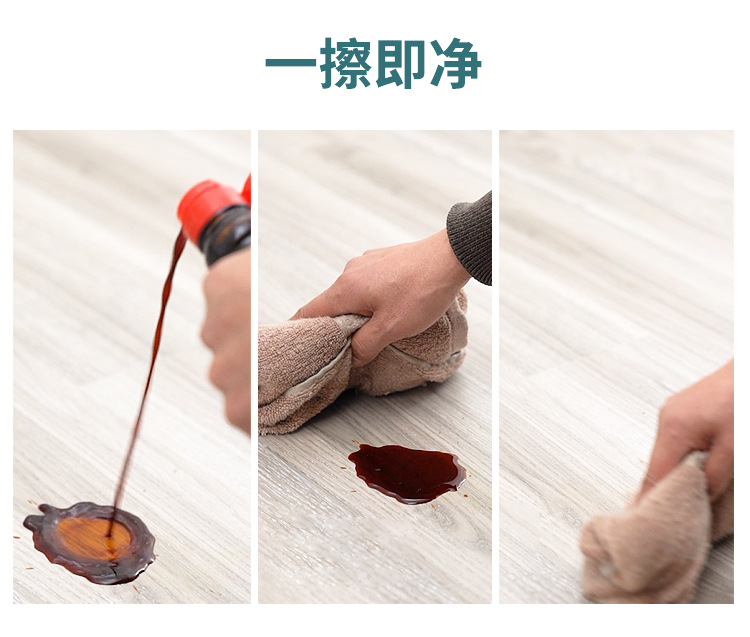 一擦即净