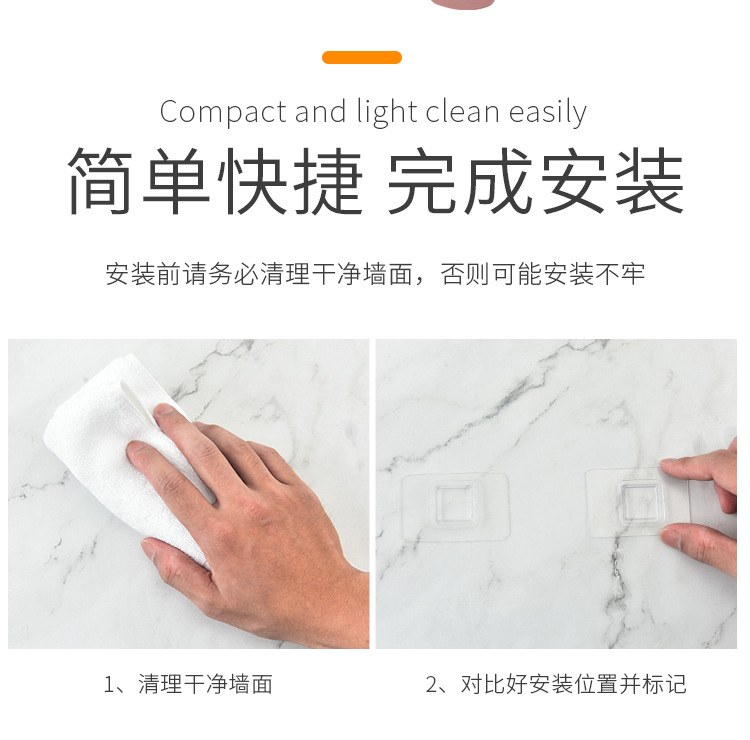 Compact and light clean easily

简单快捷 完成安装

安装前请务必清理干净墙面，否则可能安装不牢

1、清理干净墙面

2、对比好安装位置并标记