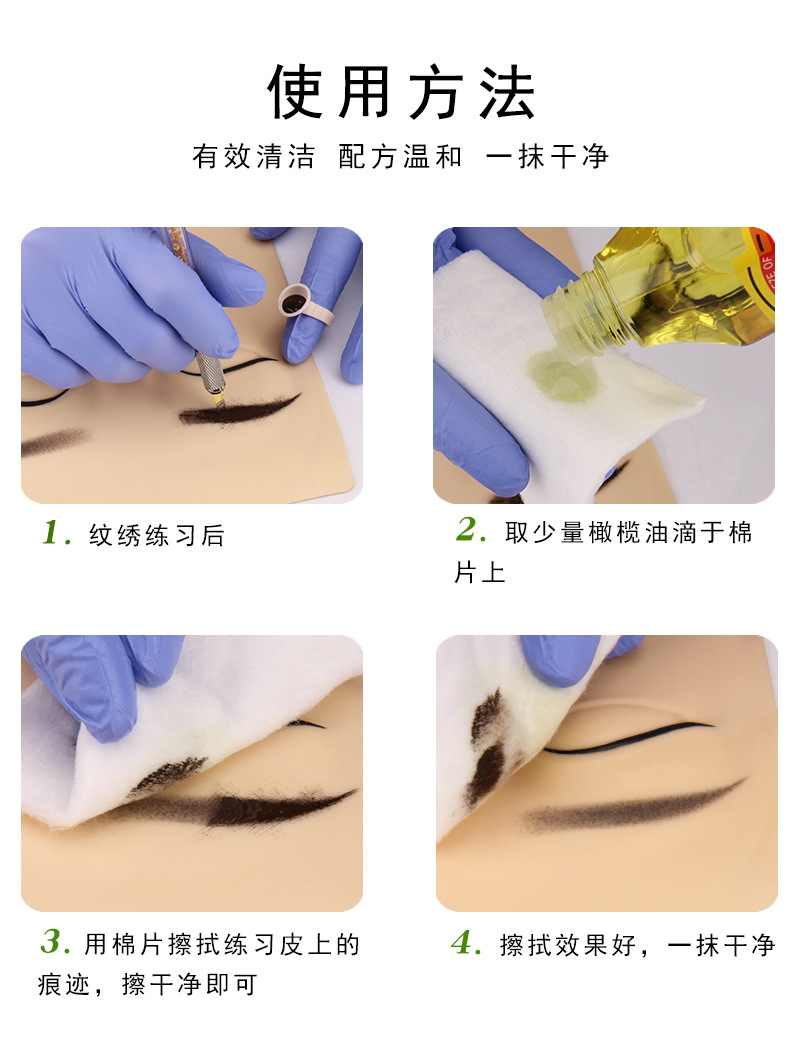 使用方法

有效清洁 配方温和 一抹干净

1. 纹绣练习后

2. 取少量橄榄油滴于棉片上

3. 用棉片擦拭练习皮上的痕迹，擦干净即可

4. 擦拭效果好，一抹干净