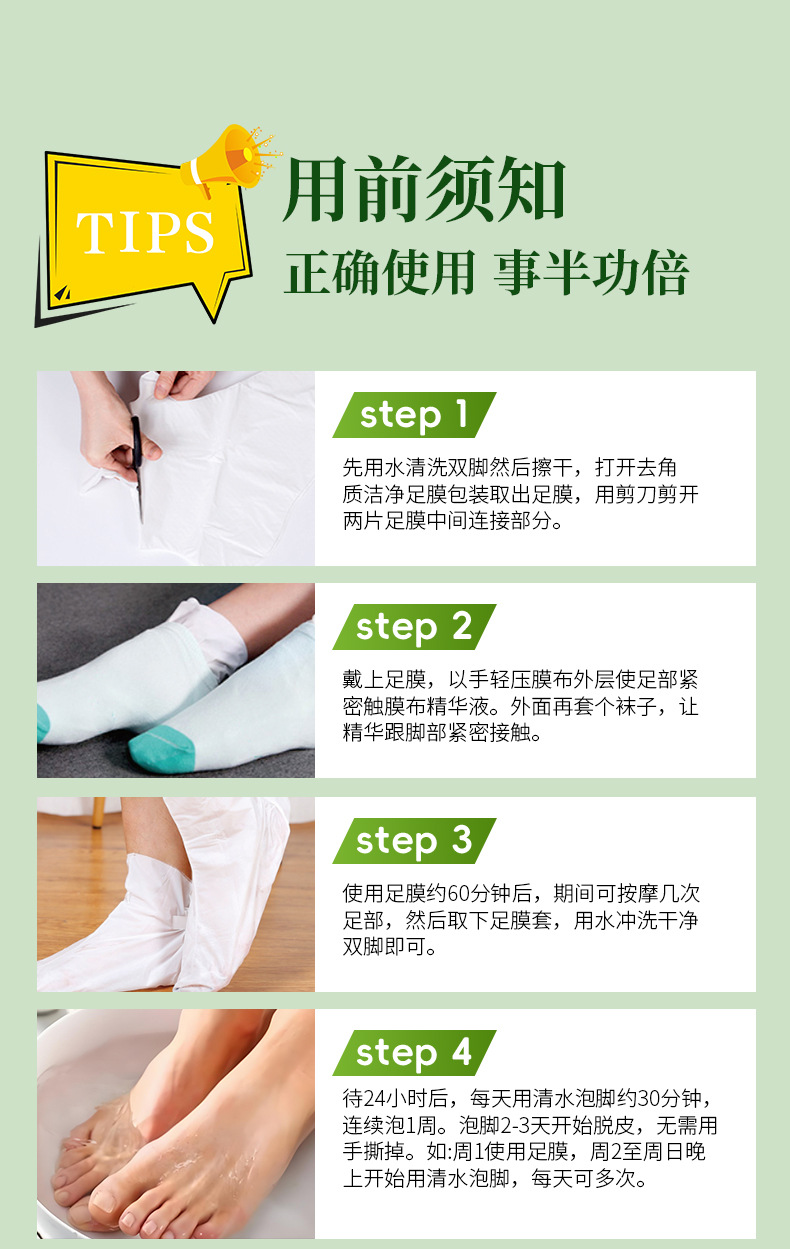 TIPS

用前须知

正确使用 事半功倍

step 1

先用水清洗双脚然后擦干，打开去角质洁净足膜包装取出足膜，用剪刀剪开两片足膜中间连接部分。

step 2

戴上足膜，以手轻压膜布外层使足部紧密触膜布精华液。外面再套个袜子，让精华跟脚部紧密接触。

step 3

使用足膜约60分钟后，期间可按摩几次足部，然后取下足膜套，用水冲洗干净双脚即可。

step 4

待24小时后，每天用清水泡脚约30分钟，连续泡1周。泡脚2-3天开始脱皮，无需用手撕掉。如:周1使用足膜，周2至周日晚上开始用清水泡脚，每天可多次。