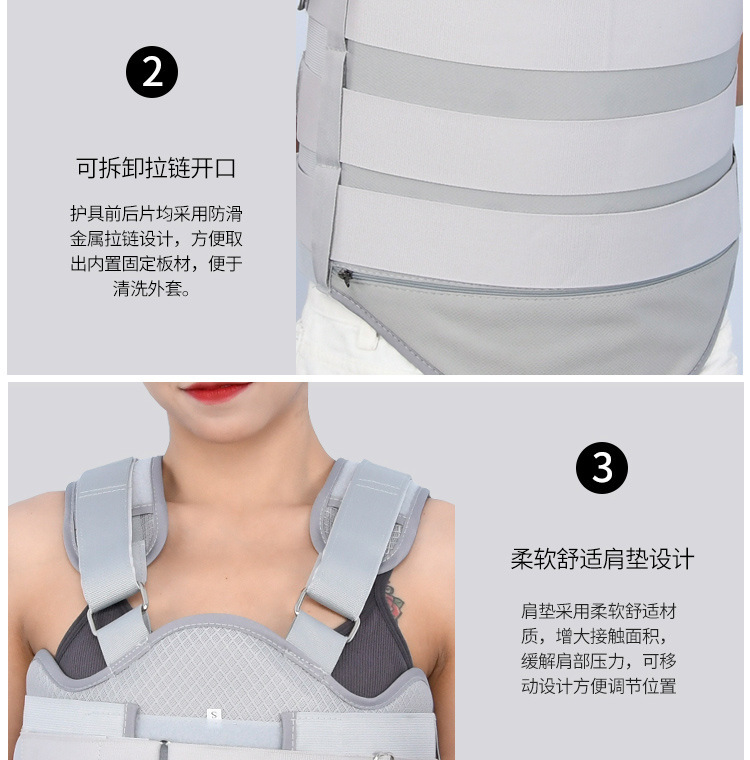 2

可拆卸拉链开口

护具前后片均采用防滑金属拉链设计，方便取出内置固定板材，便于清洗外套。

3

柔软舒适肩垫设计

肩垫采用柔软舒适材质，增大接触面积，缓解肩部压力，可移动设计方便调节位置

S