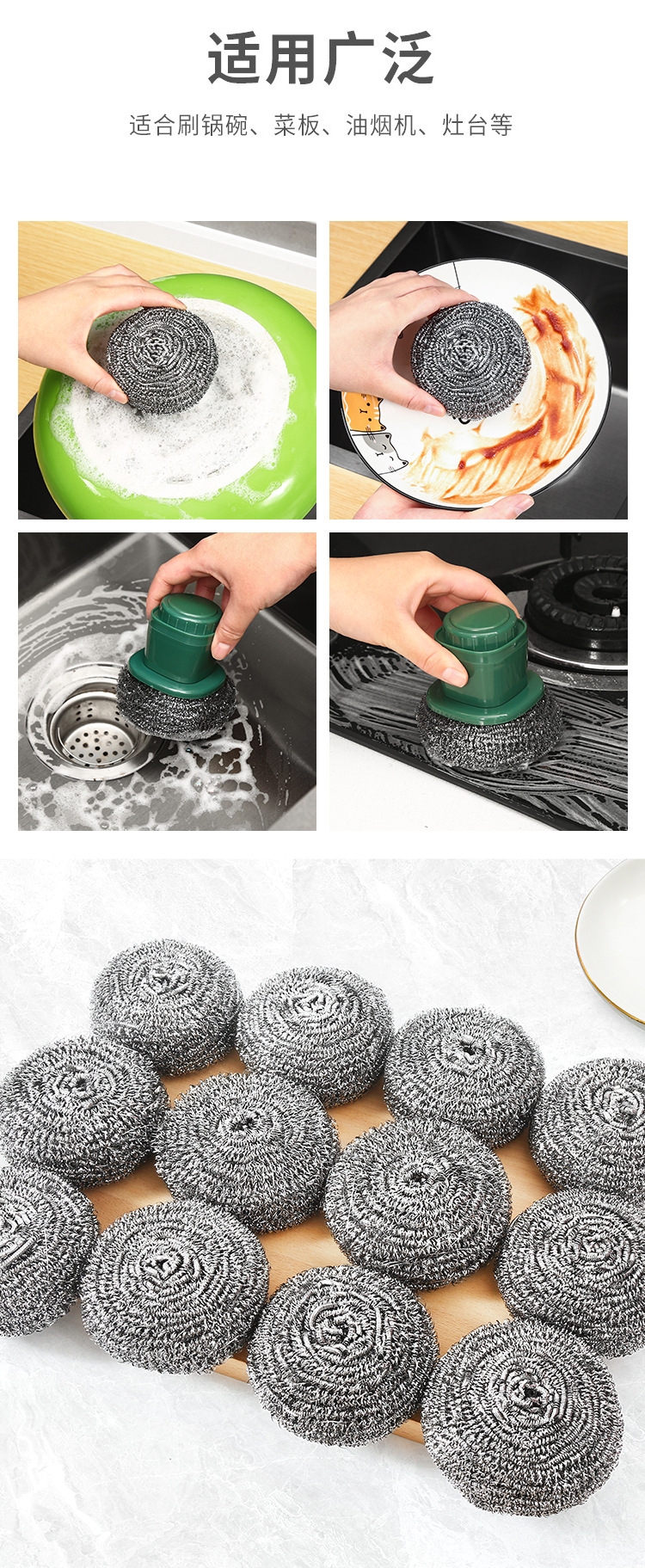 适用广泛

适合刷锅碗、菜板、油烟机、灶台等