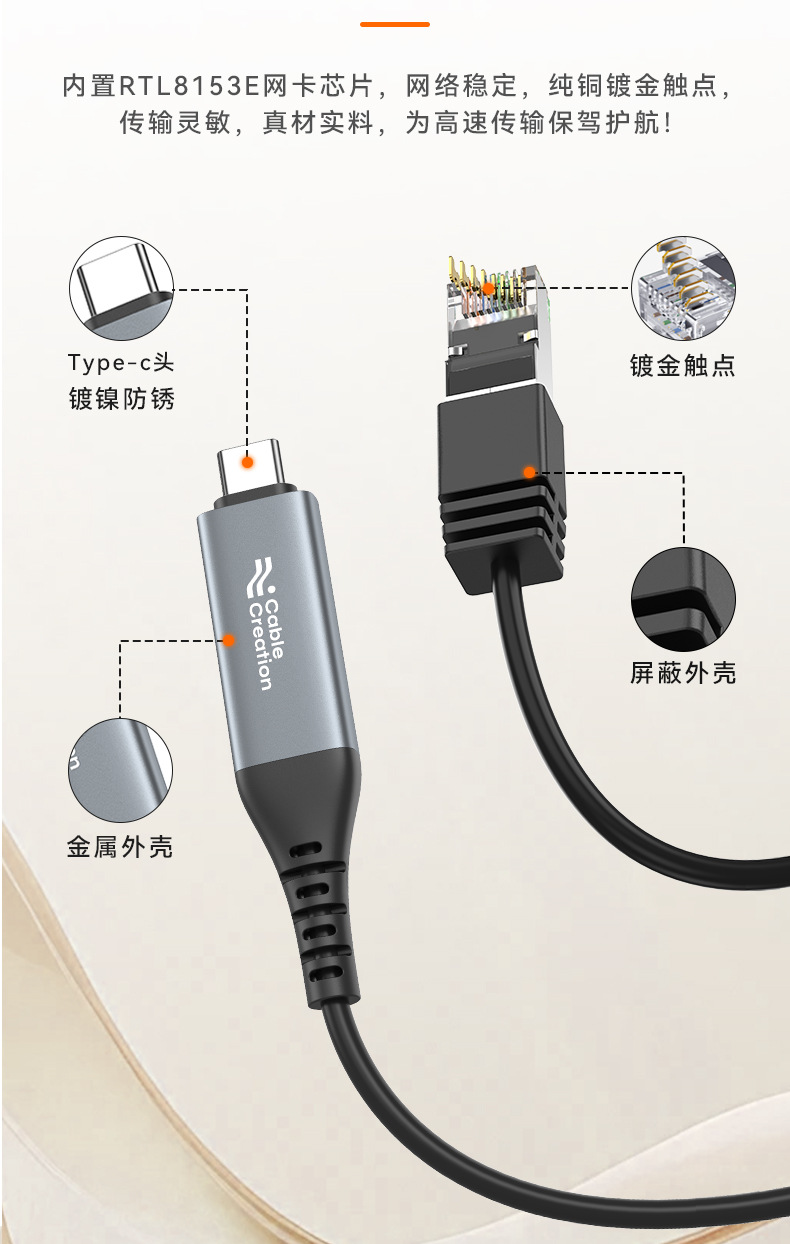 内置RTL8153E网卡芯片，网络稳定，纯铜镀金触点，传输灵敏，真材实料，为高速传输保驾护航！

Type-c头
镀镍防锈

镀金触点

Cable Creation

屏蔽外壳

金属外壳