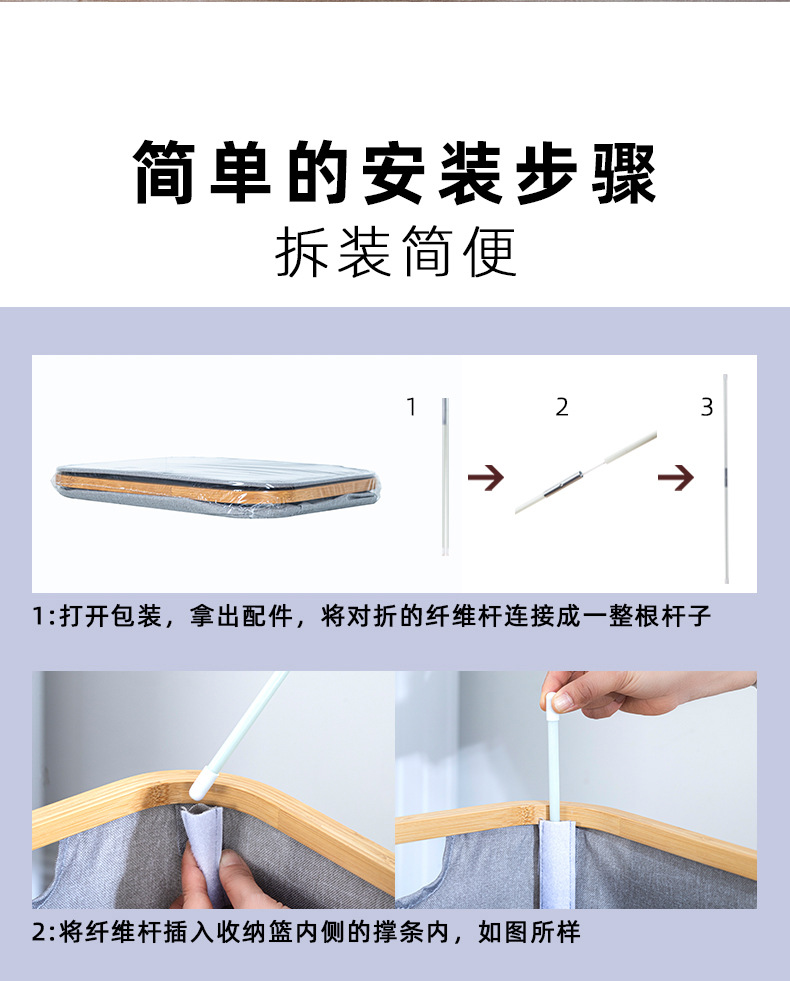 简单的安装步骤
拆装简便

1

2

3

1:打开包装，拿出配件，将对折的纤维杆连接成一整根杆子

2:将纤维杆插入收纳篮内侧的撑条内，如图所样