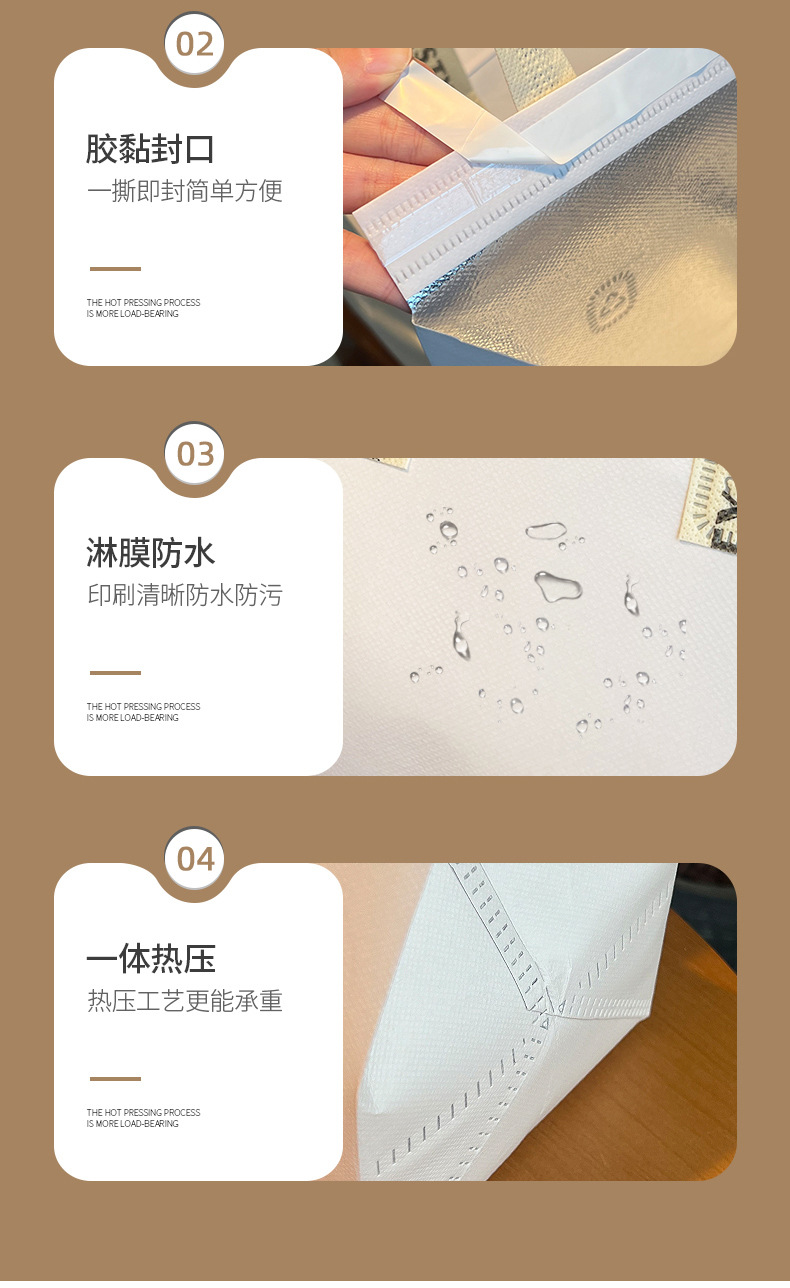 02

胶黏封口

一撕即封简单方便

THE HOT PRESSING PROCESS IS MORE LOAD-BEARING

03

淋膜防水

印刷清晰防水防污

THE HOT PRESSING PROCESS IS MORE LOAD-BEARING

04

一体热压

热压工艺更能承重

THE HOT PRESSING PROCESS IS MORE LOAD-BEARING