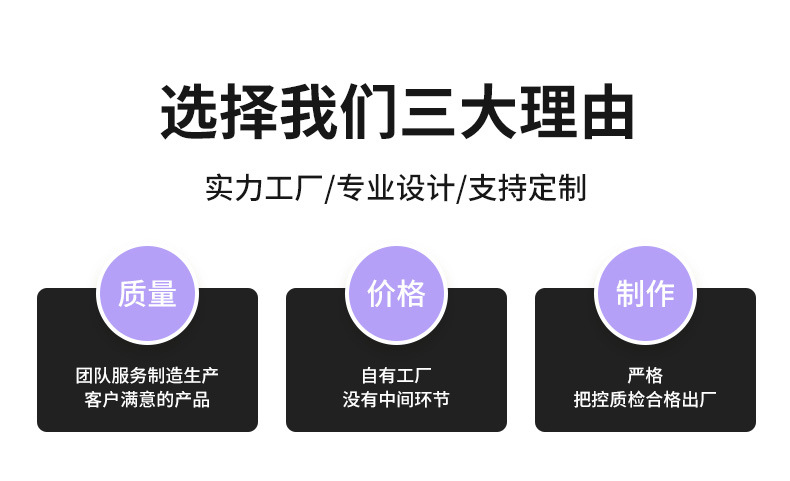 选择我们三大理由

实力工厂/专业设计/支持定制

质量

团队服务制造生产
客户满意的产品

价格

自有工厂
没有中间环节

制作

严格
把控质检合格出厂