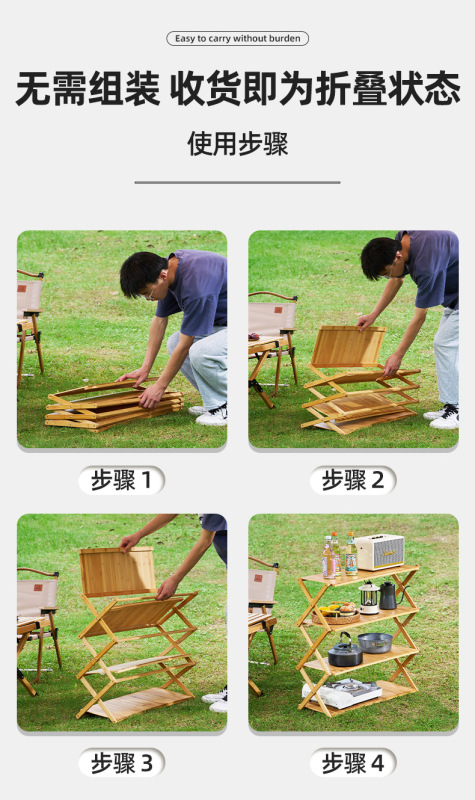 Easy to carry without burden

无需组装 收货即为折叠状态

使用步骤

步骤 1

步骤 2

步骤 3

步骤 4